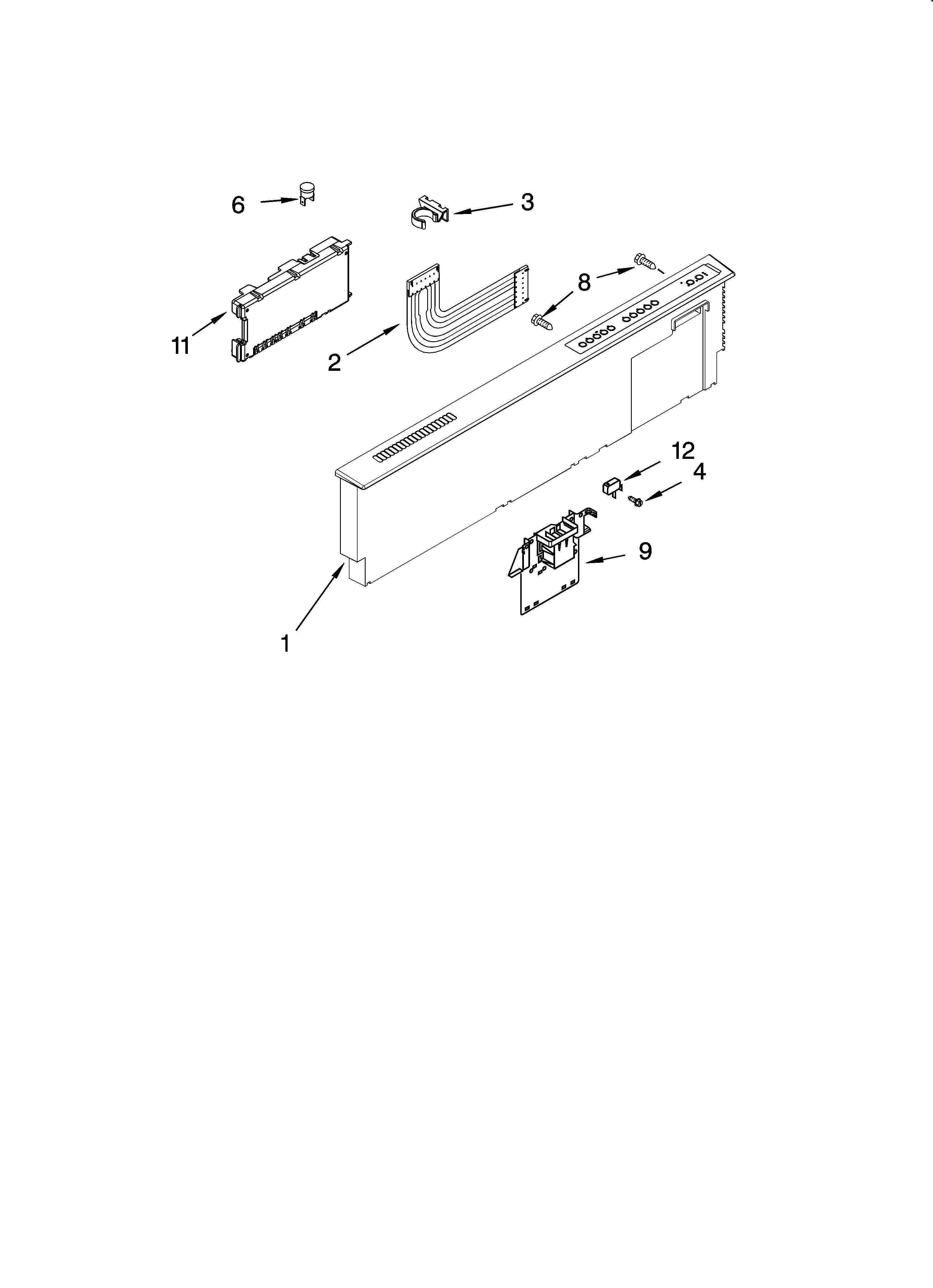 6
3
8
11
2
12
4
9
1