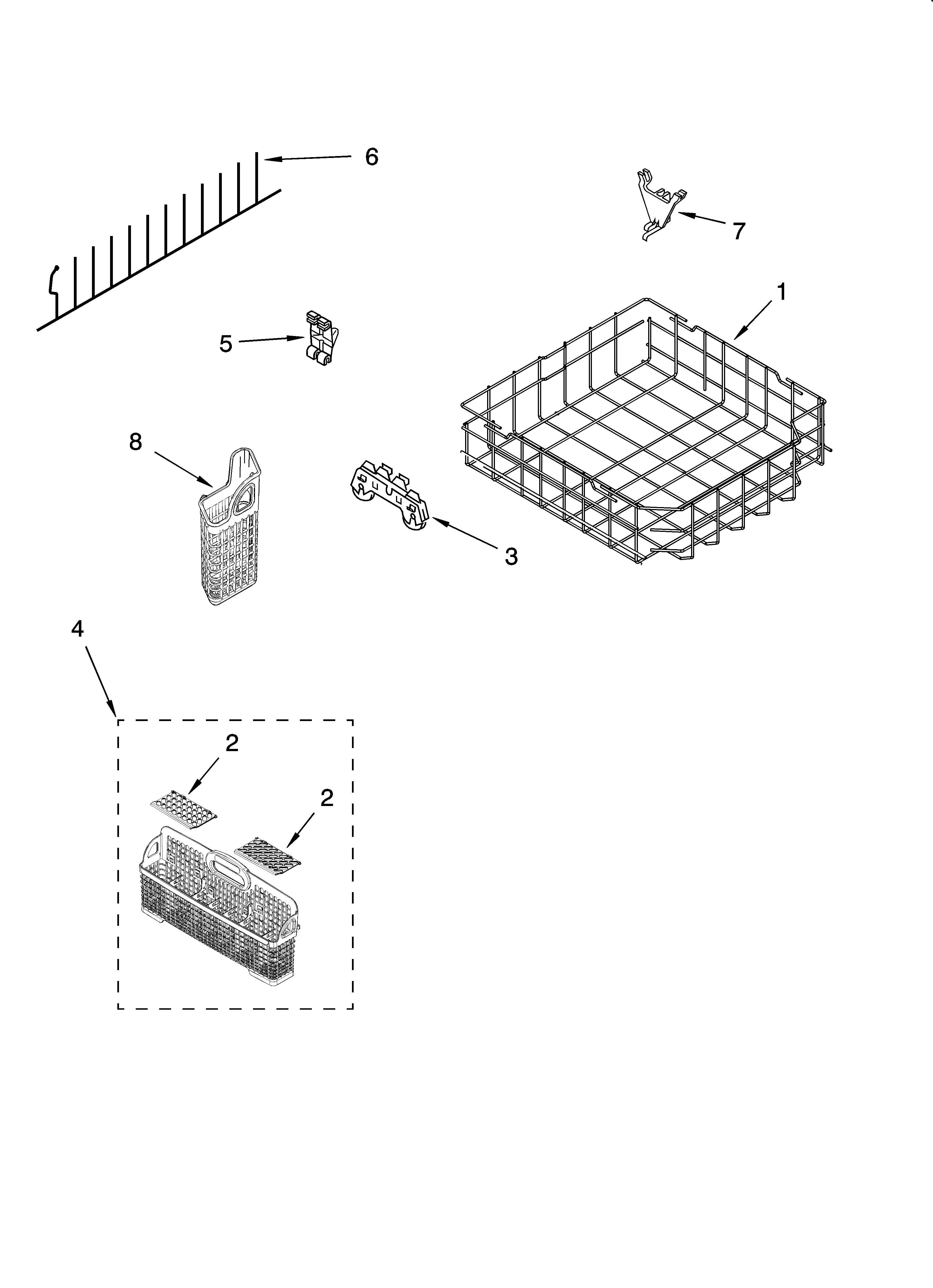 6

7

1

5

8

3

4

2

2