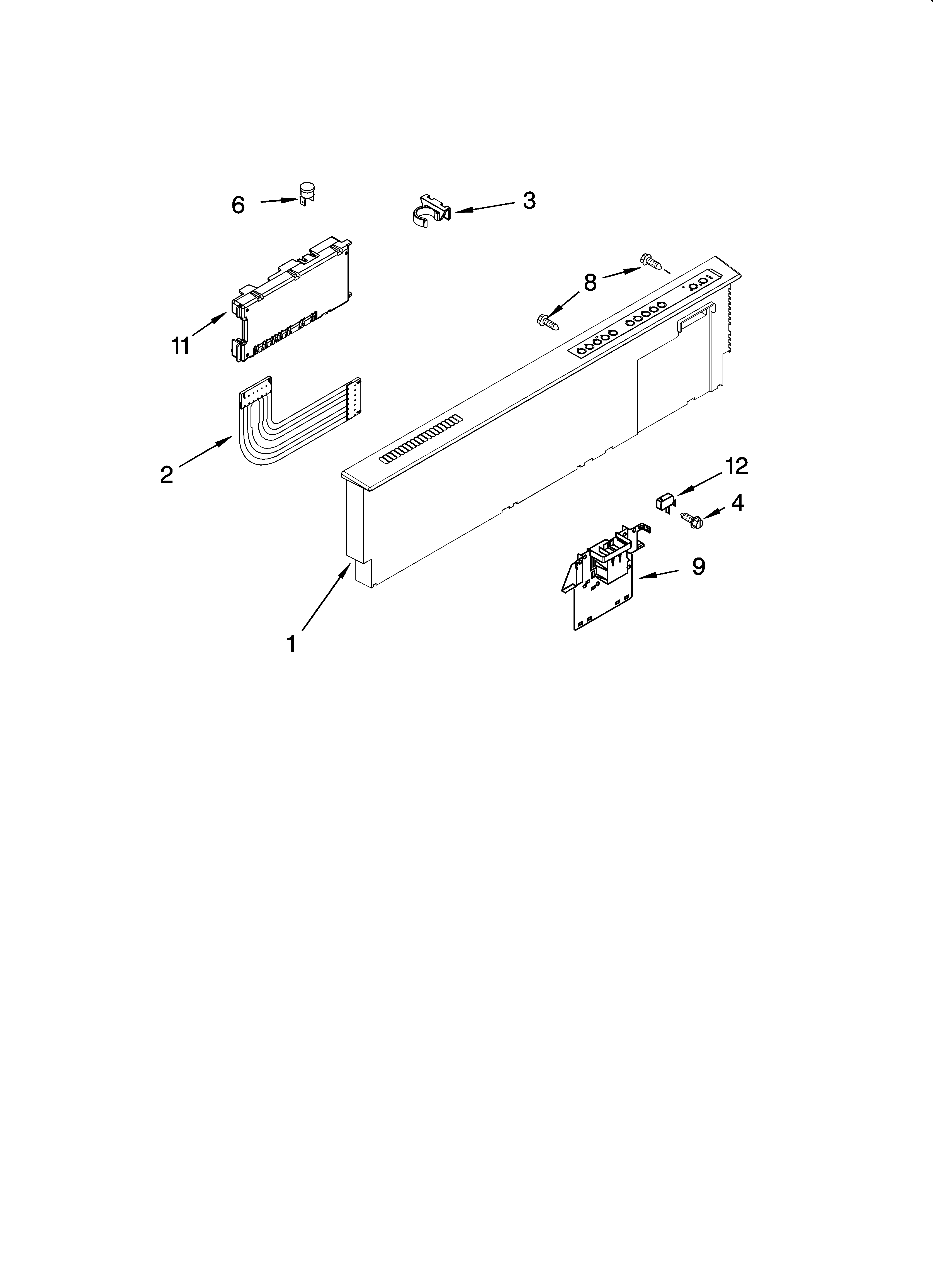 6
3
8
11
2
12
4
9
1