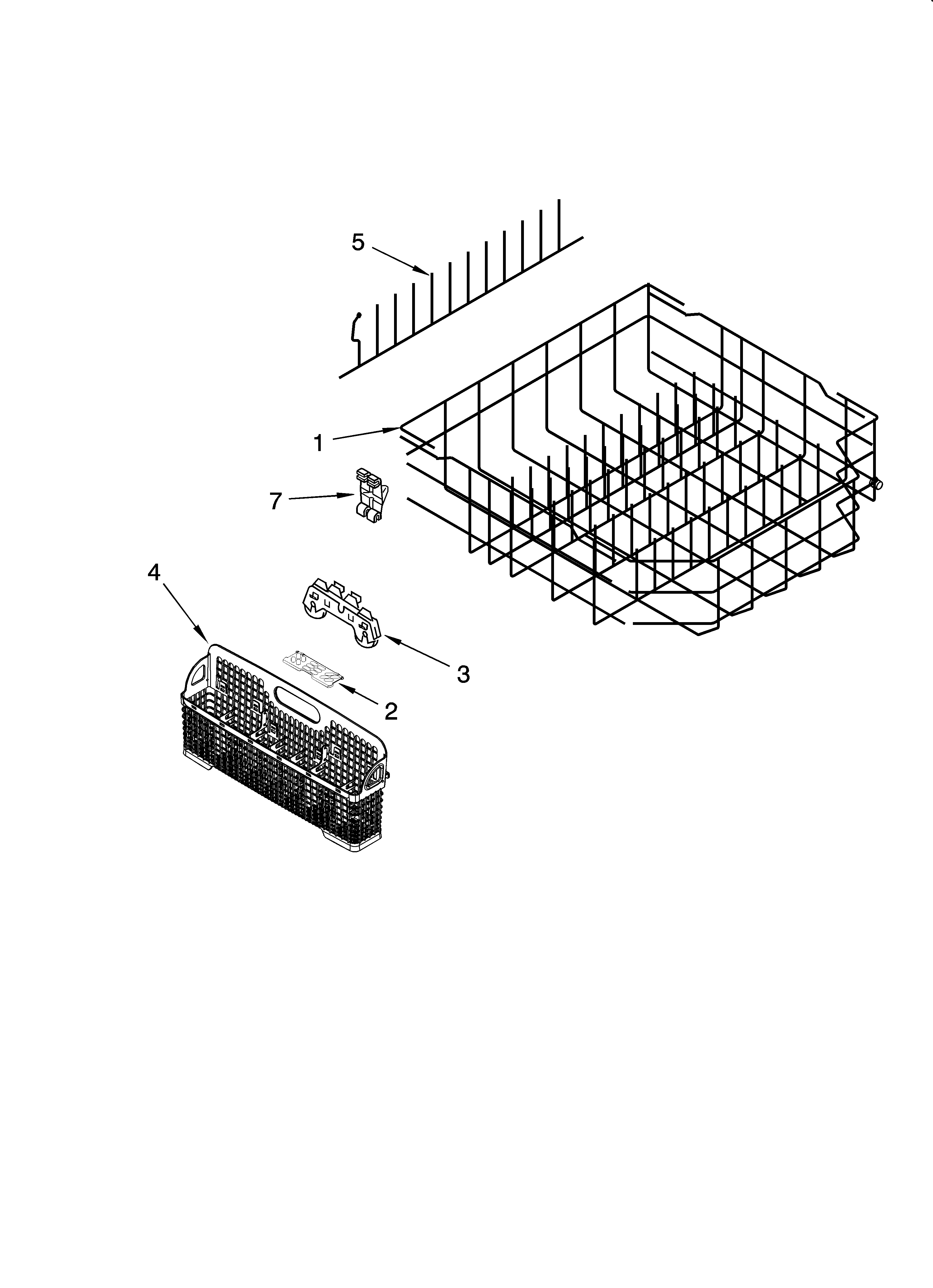 5
1
7
4
3
2