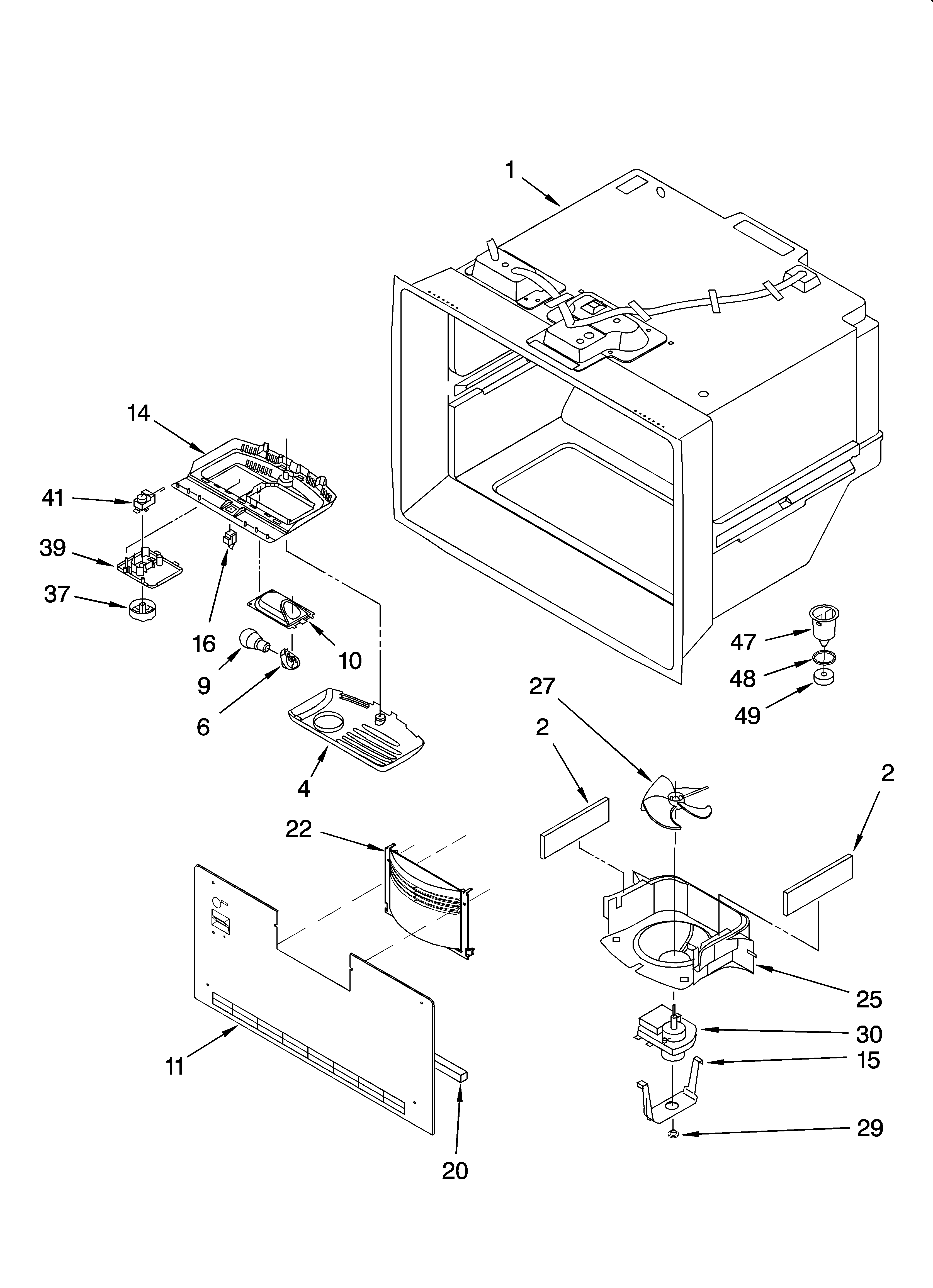 1
14
41
39
37
16
10
9
6
4
47
48
49
27
2
2
22
25
30
15
29
11
20