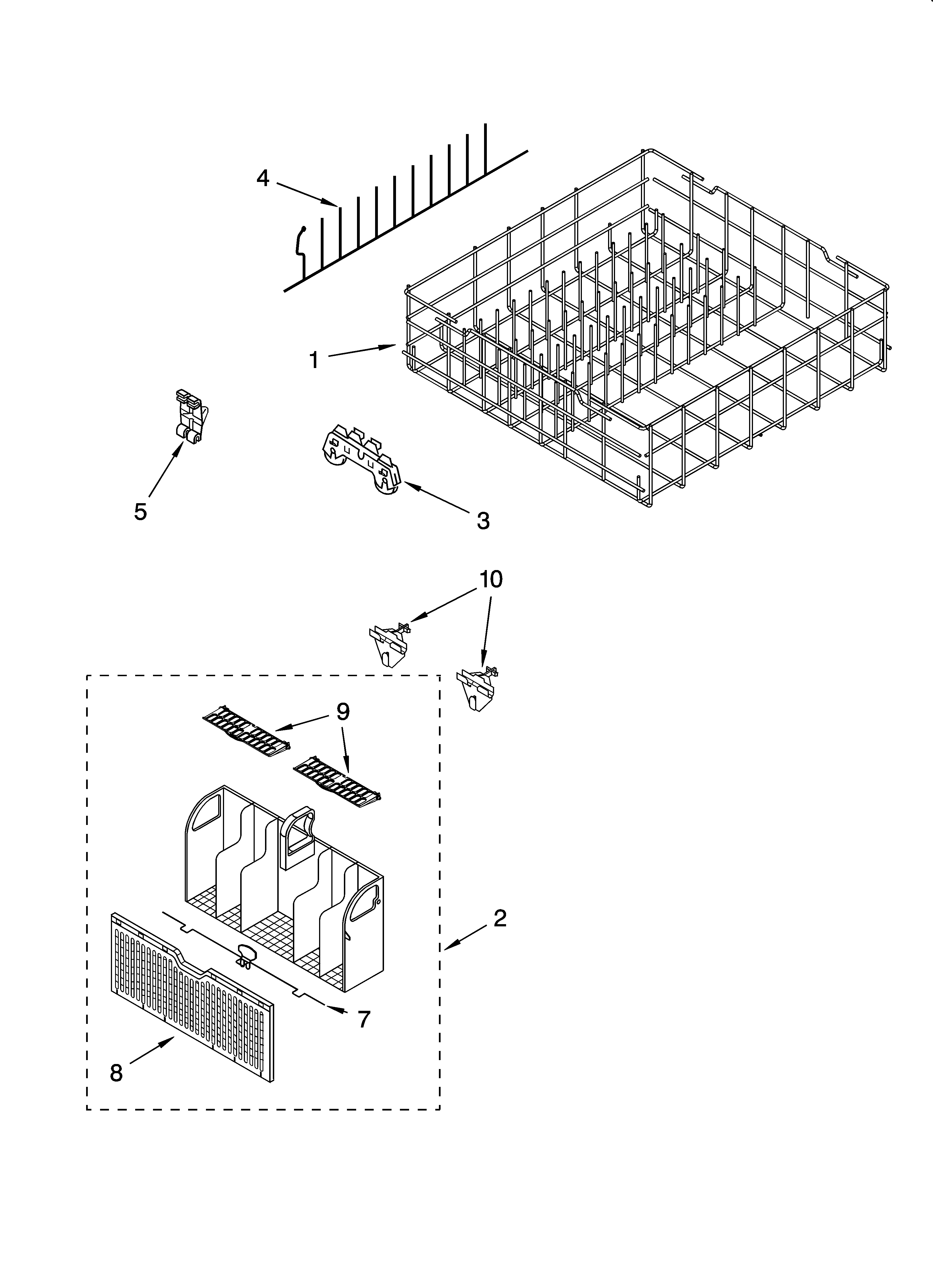 4

1

5

3

10

9

2

7

8