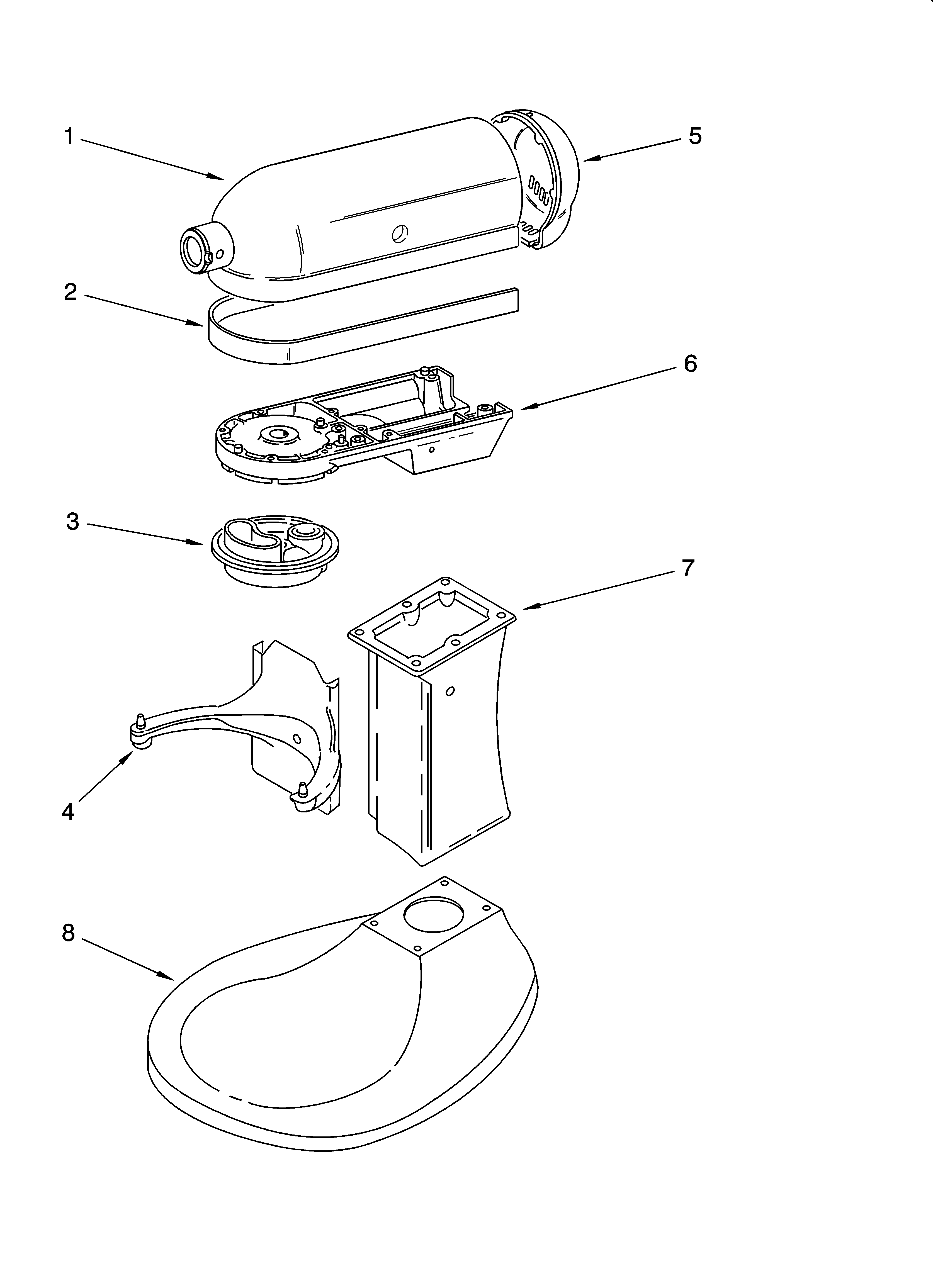 1
5
2
6
3
7
4
8