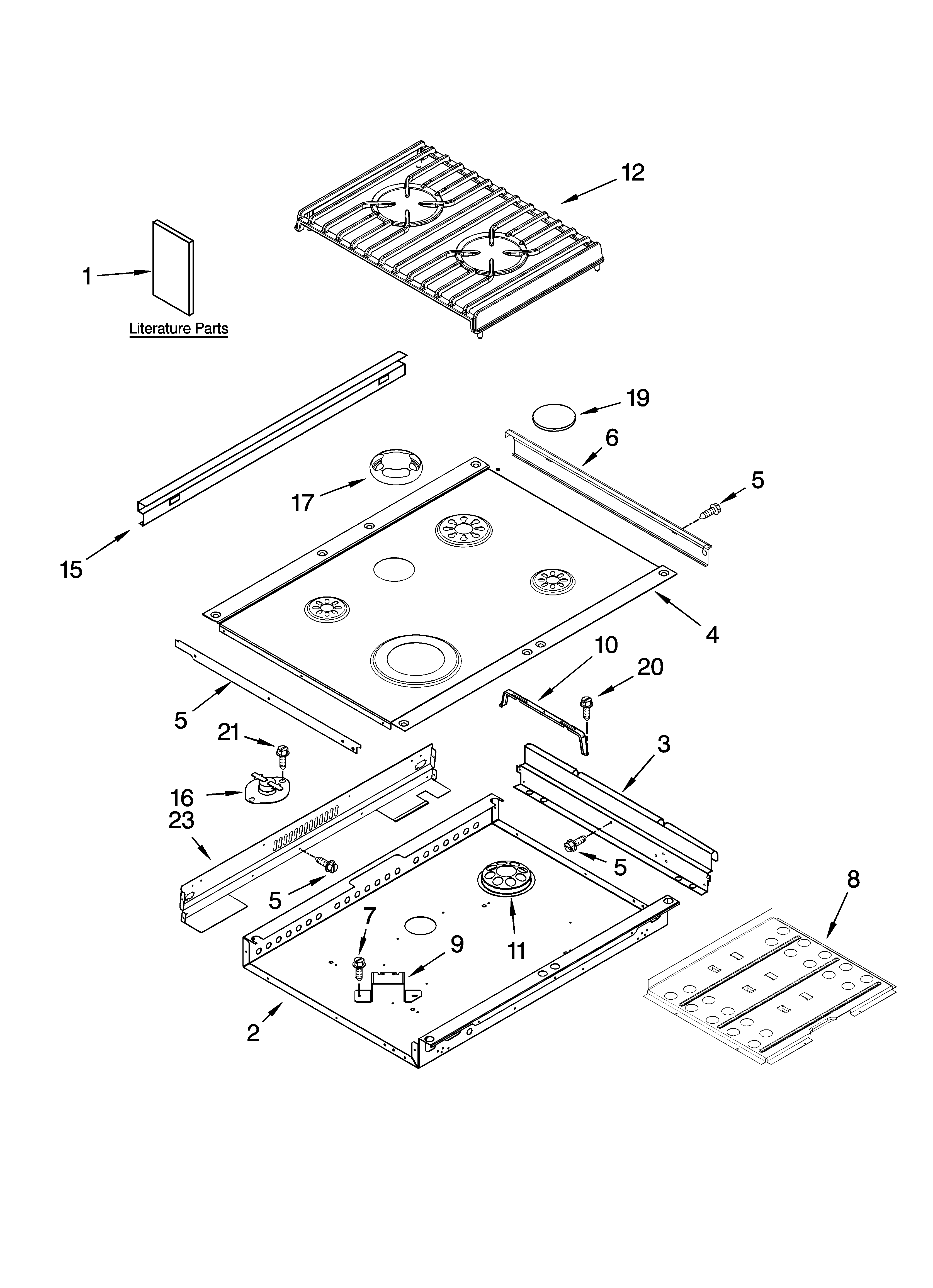 12

1

Literature Parts

19

6

5

17

15

4

10

20

5

21

3

16

23

5

5

8

7

9

11

2