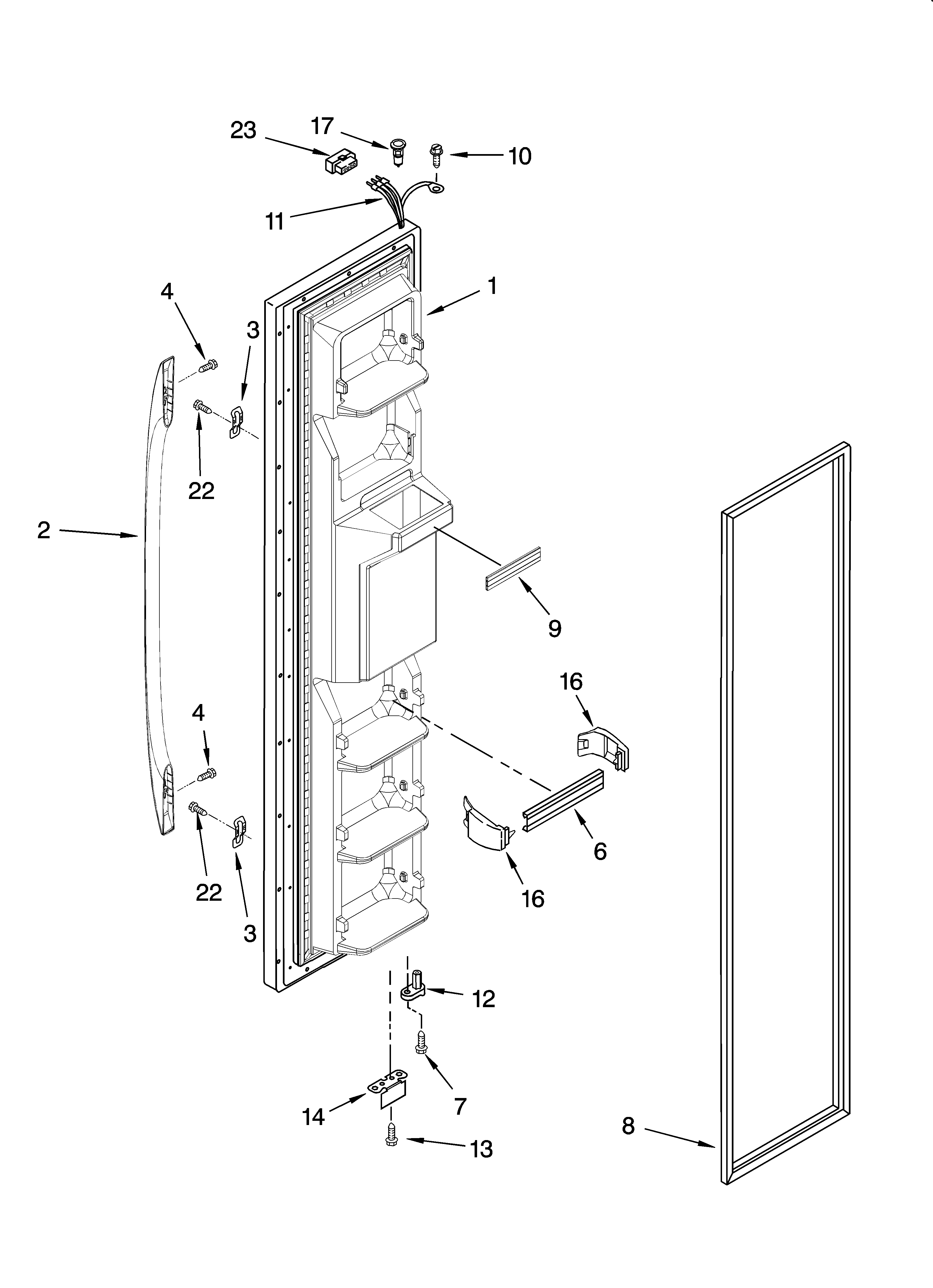 23
17
10
11
1
4
3
22
2
9
16
4
6
22
16
3
12
7
14
13
8