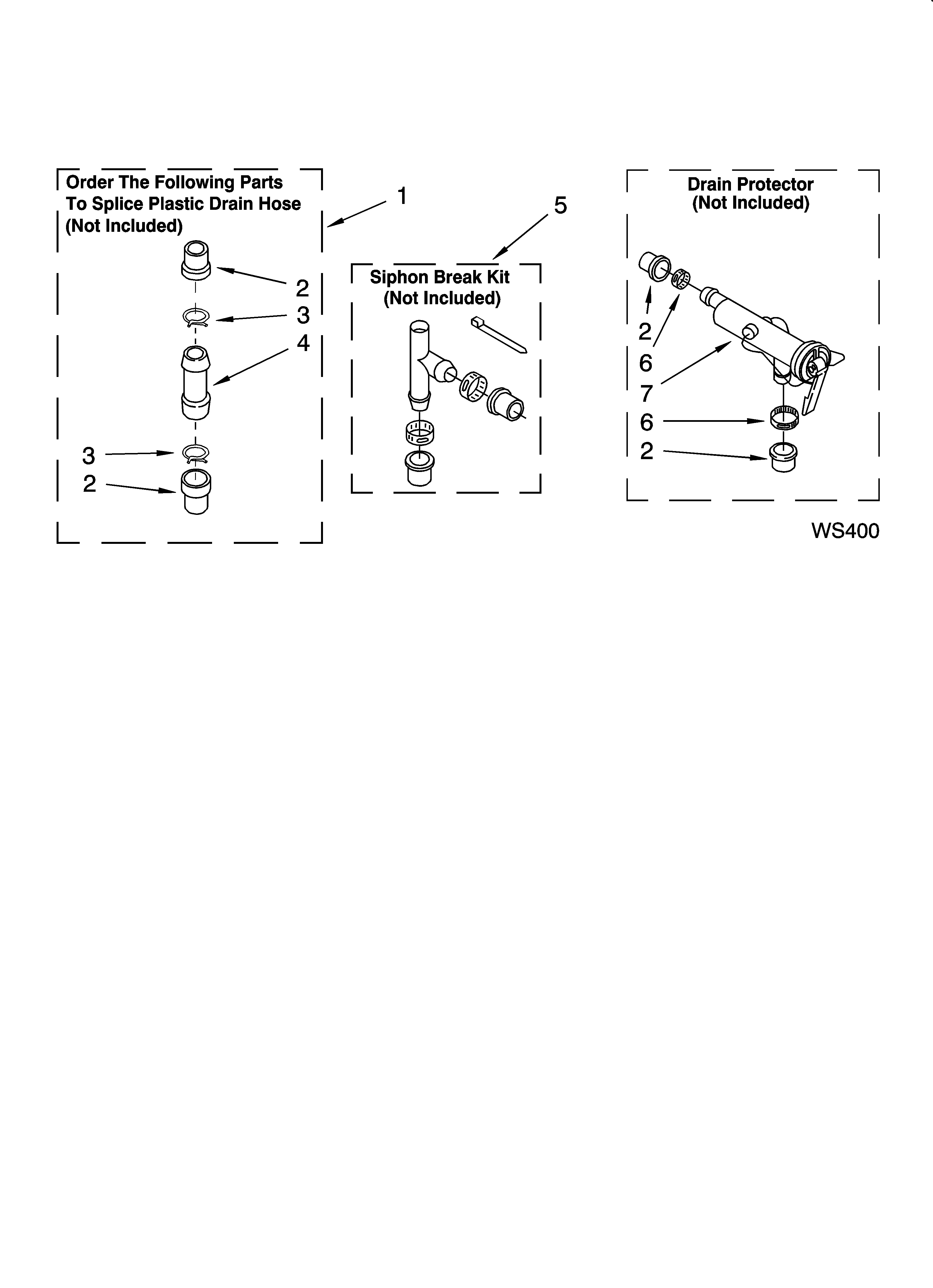 Order The Following Parts To Splice Plastic Drain Hose (Not Included)

1

2
3
4

3
2

5

Siphon Break Kit (Not Included)

Drain Protector (Not Included)

2
6
7
6
2

WS400