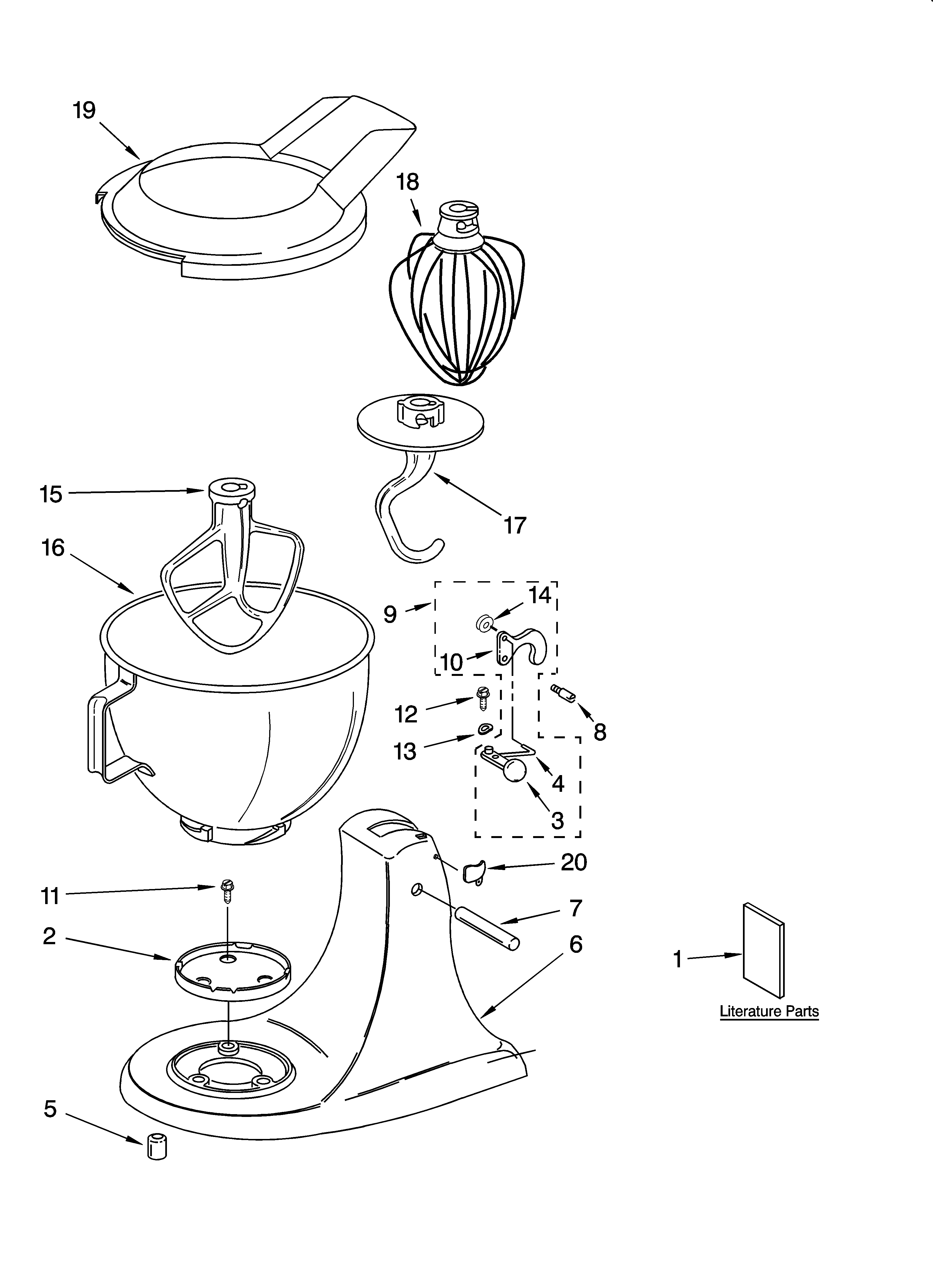 19

18

15

17

16

9

14

10

12

8

13

4

3

20

11

7

2

6

1

Literature Parts

5