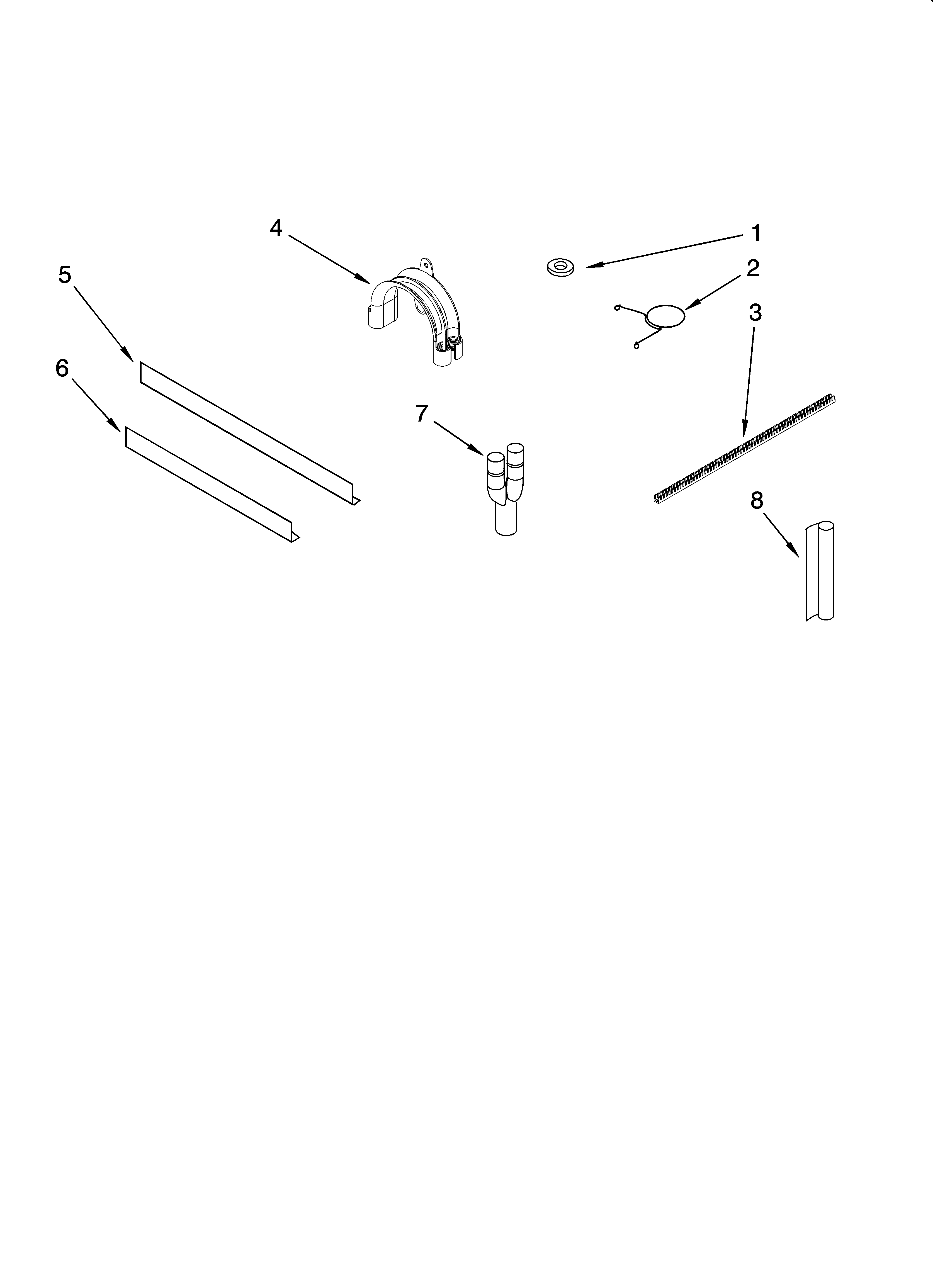 4
1
5
2
3
6
7
8