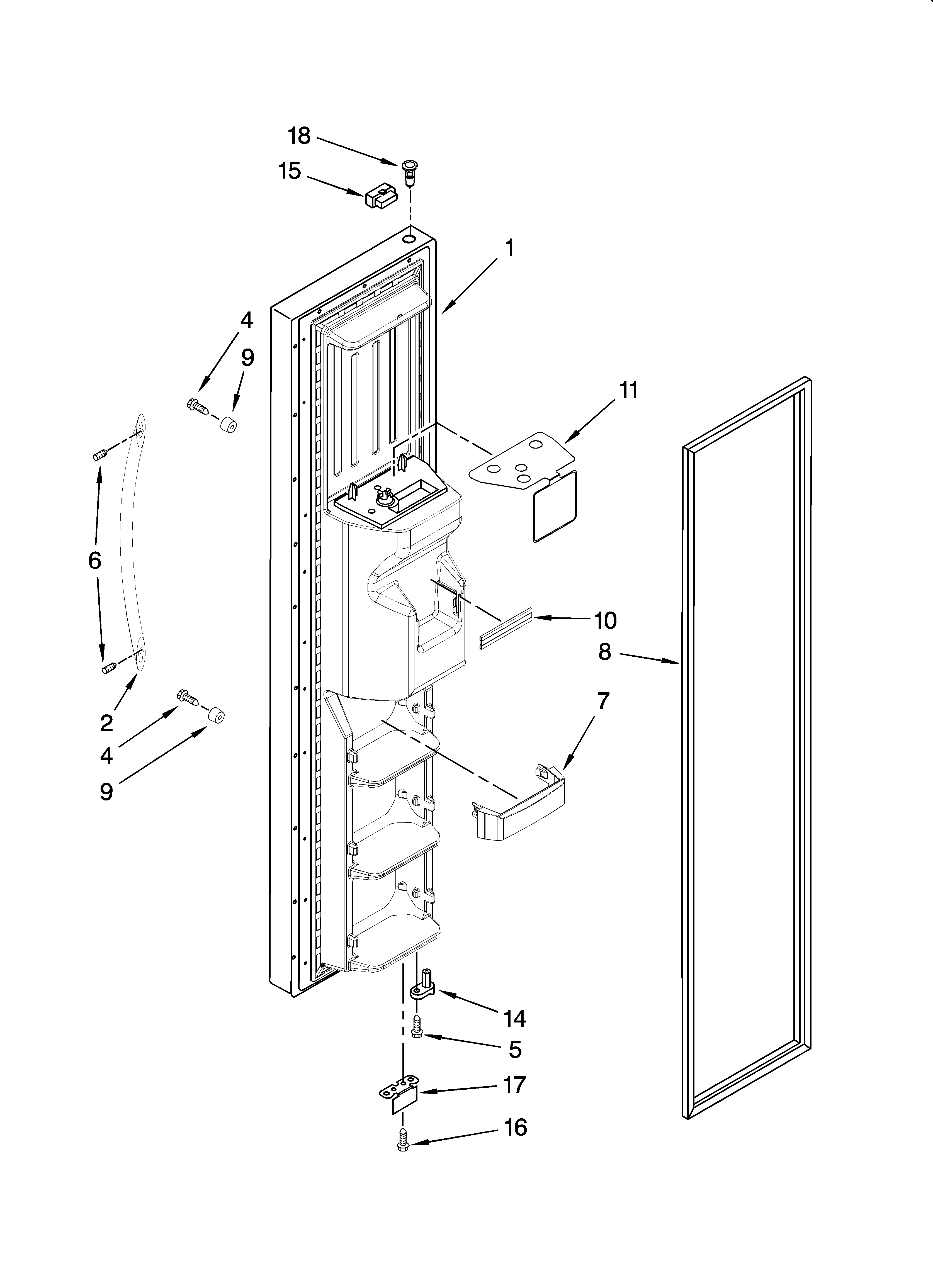 18
15
1
4
9
11
6
10
8
2
4
9
7
14
5
17
16