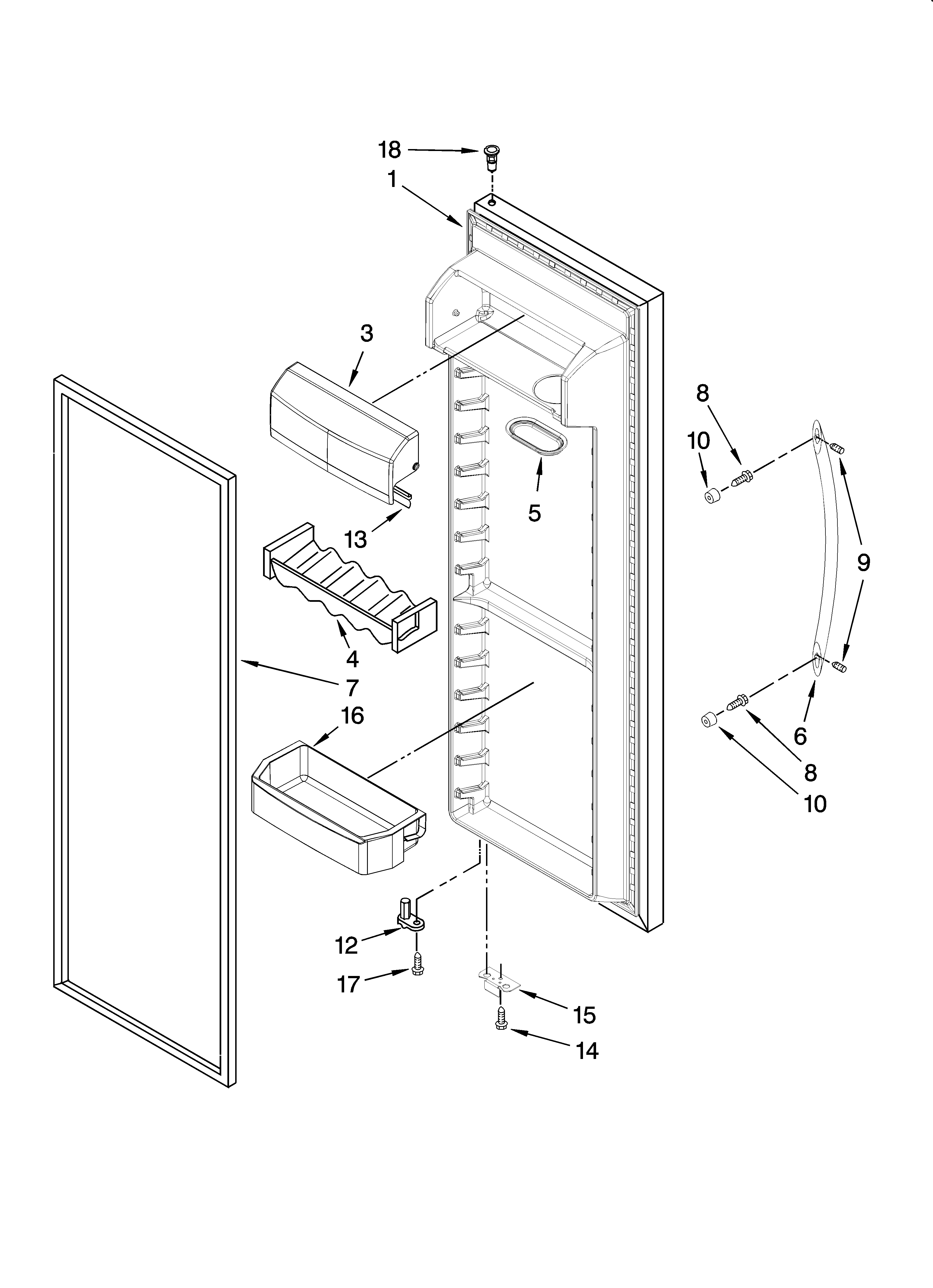 18
1
3
8
10
5
13
9
4
7
16
6
8
10
12
17
15
14