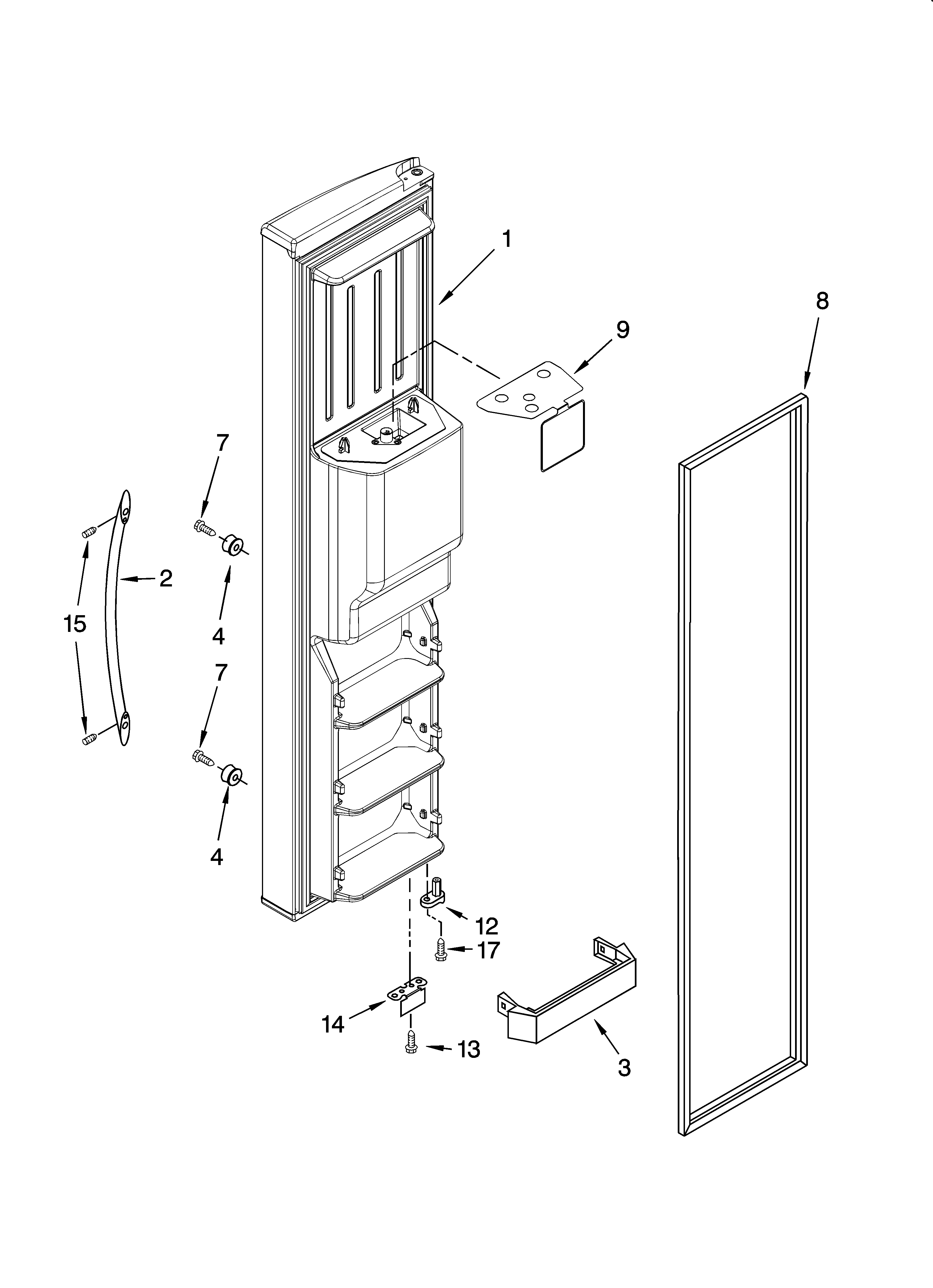 1
8
9
7
2
15
4
7
4
12
17
14
13
3