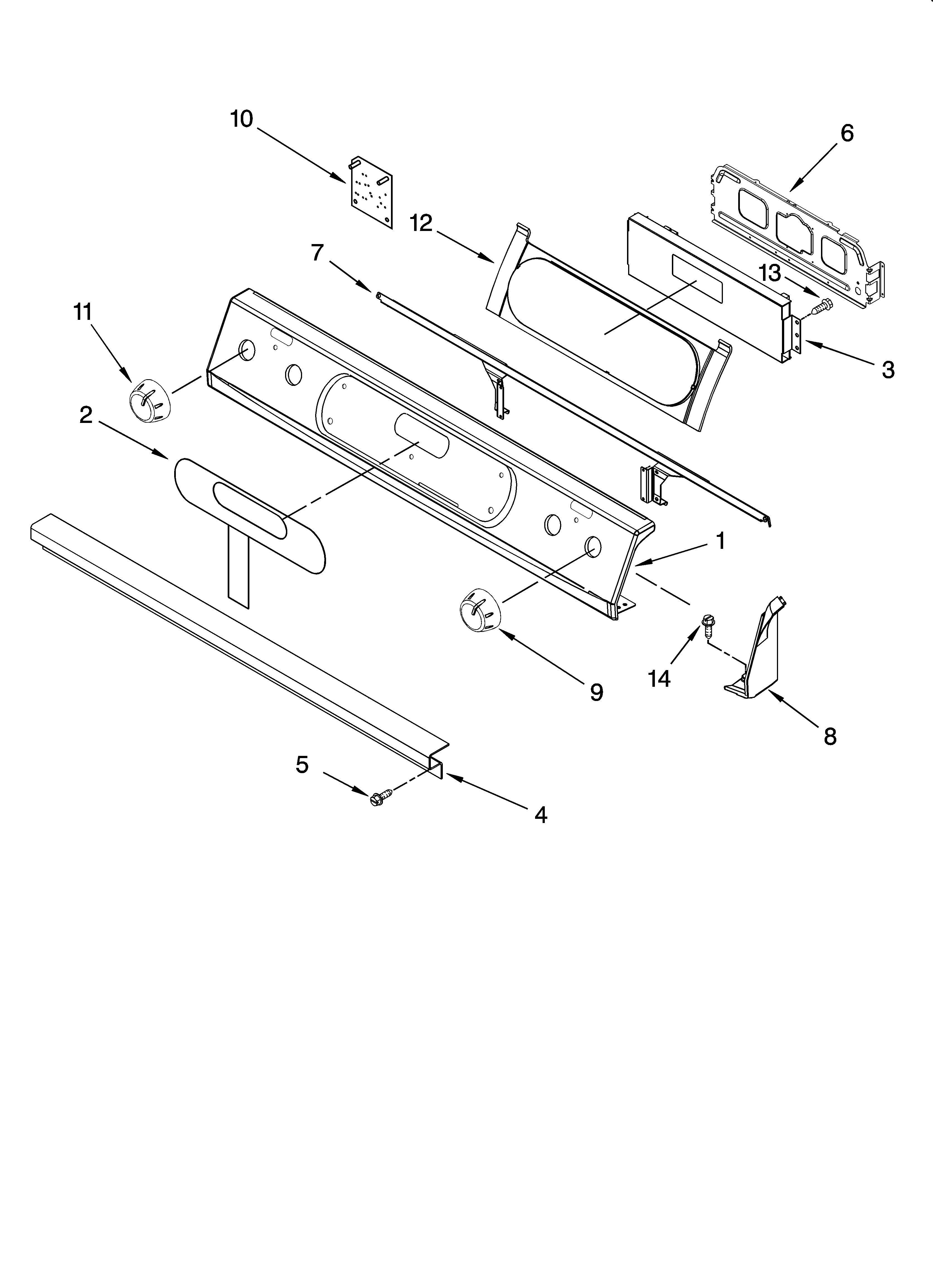 10
6
12
7
13
11
3
2
1
14
9
8
5
4