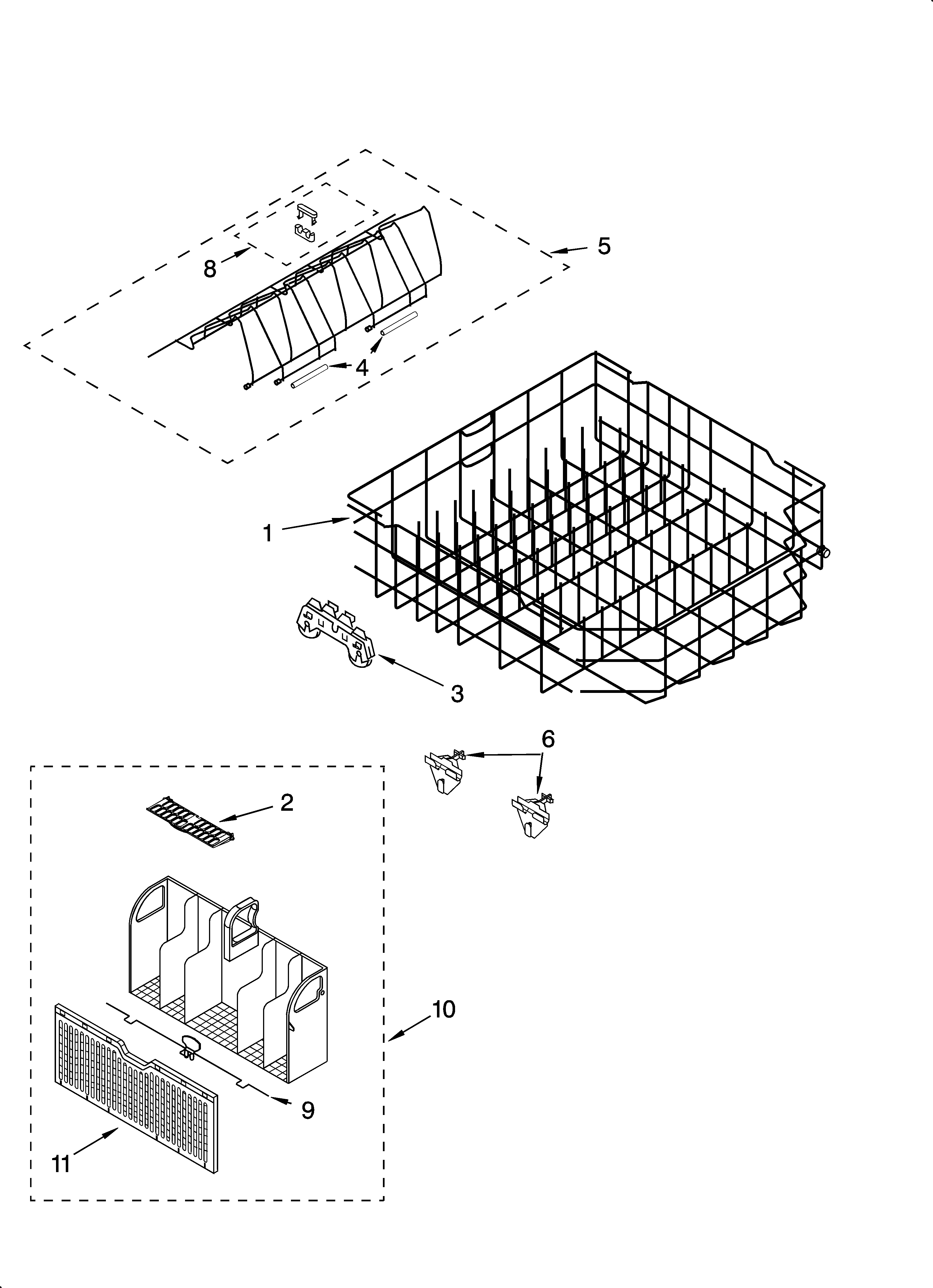 5
8
4
1
3
6
2
10
9
11