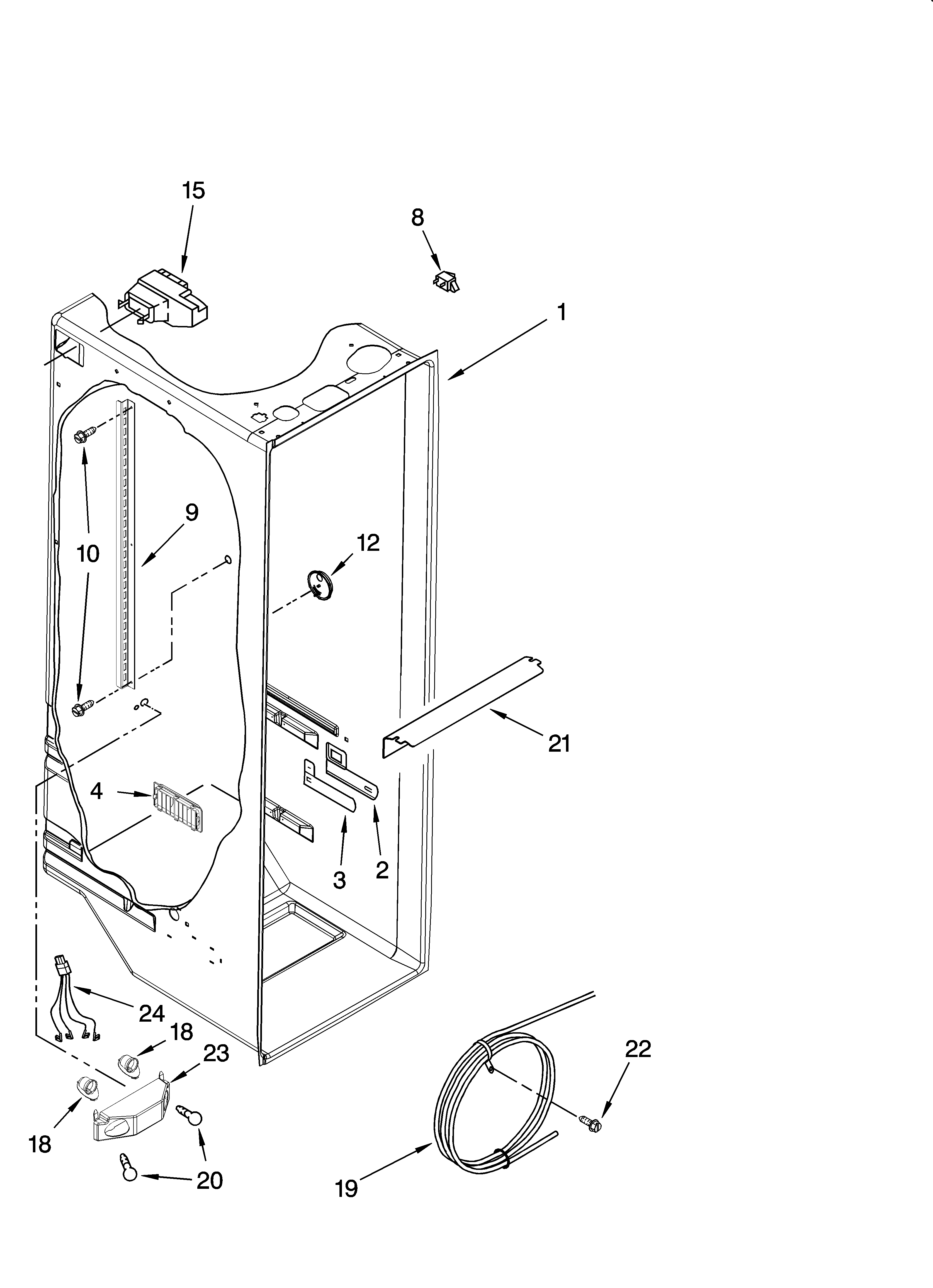 15
8
1
9
10
12
21
4
3
2
24
18
23
22
18
20
19