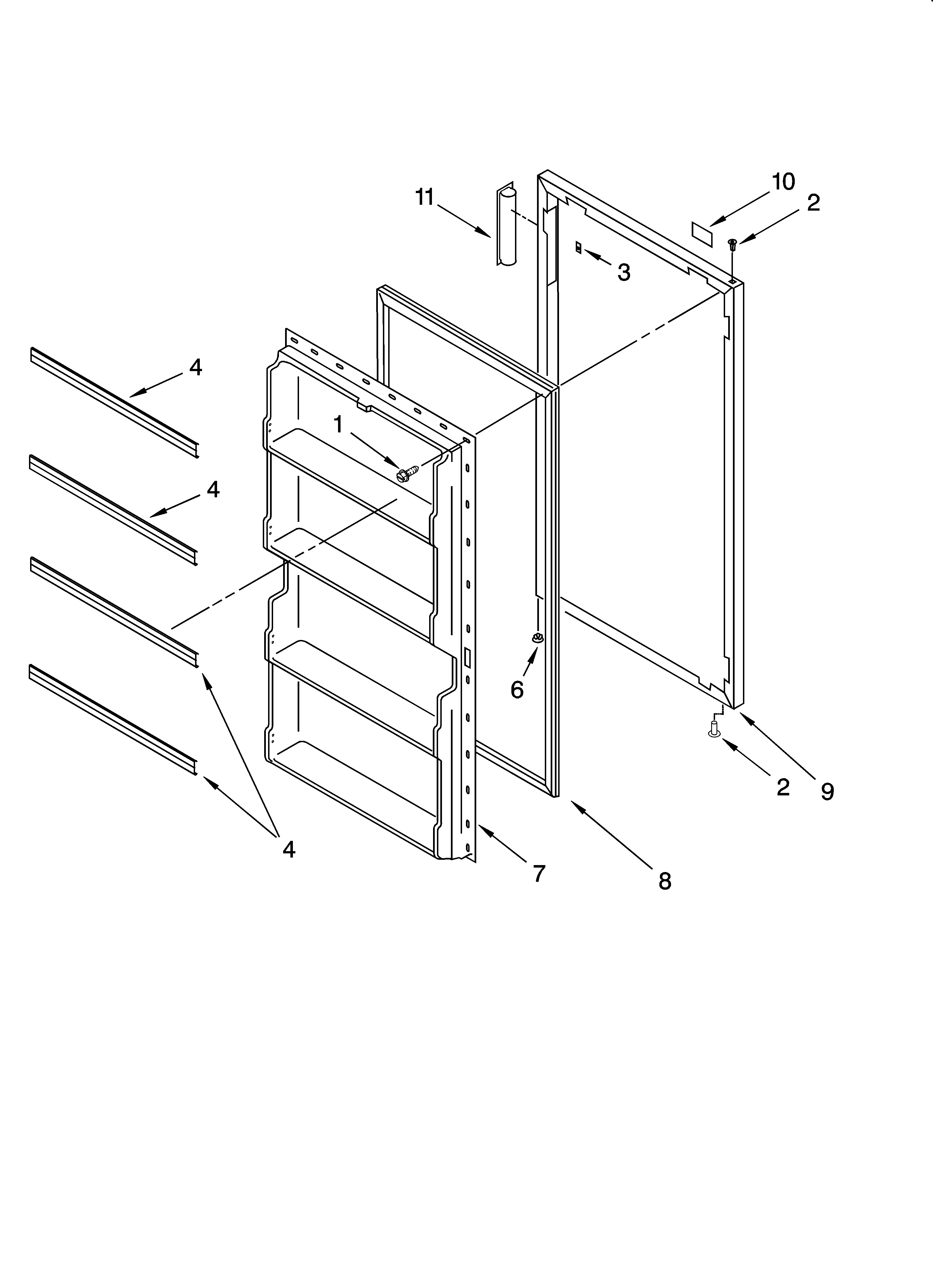 11
10
2
3
4
1
4
6
2
9
4
7
8