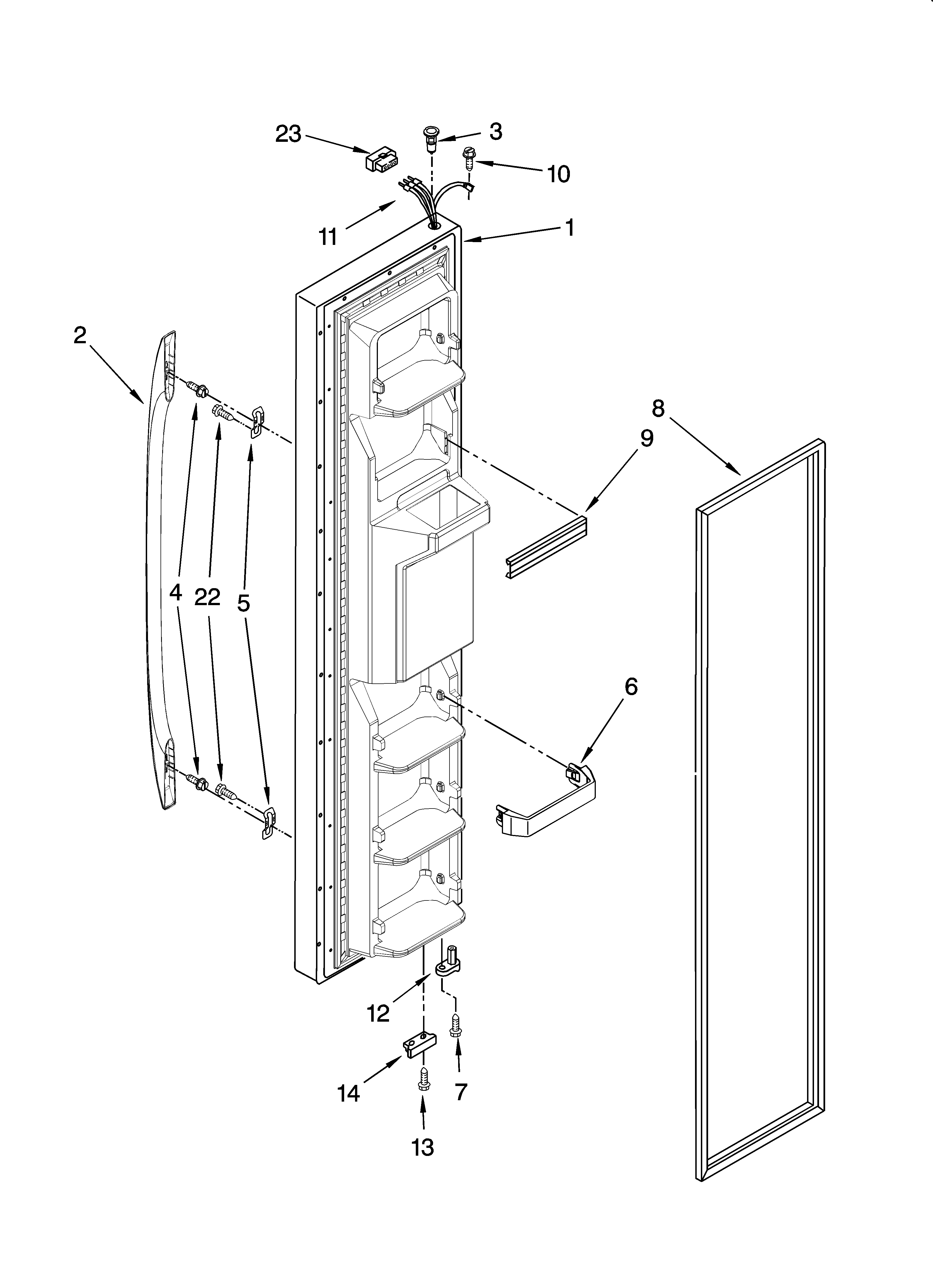 23
3
10
11
1
2
8
9
4
22
5
6
12
14
7
13