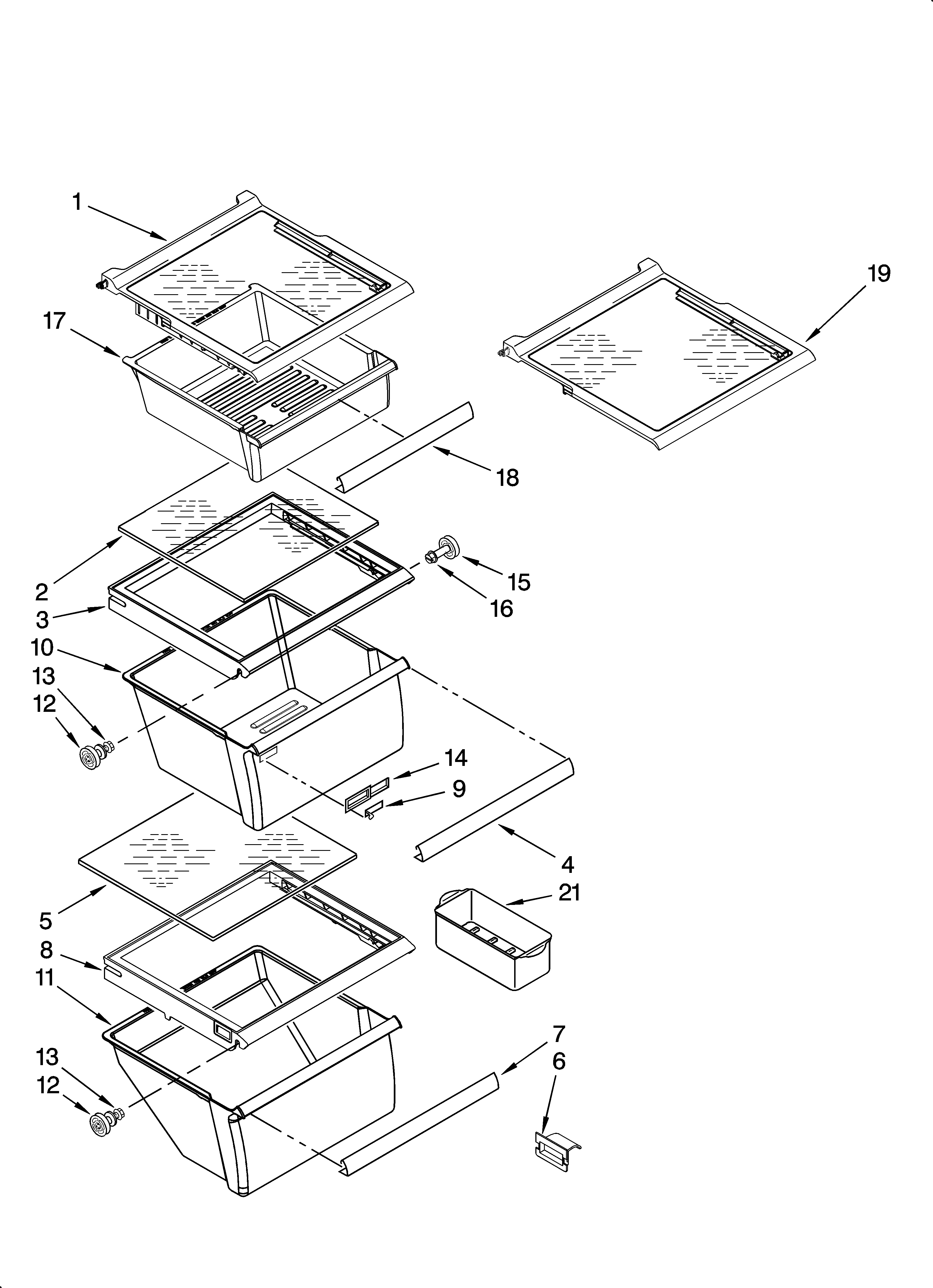 1
19
17
18
2
15
16
3
10
13
12
14
9
4
21
5
8
11
7
6
13
12