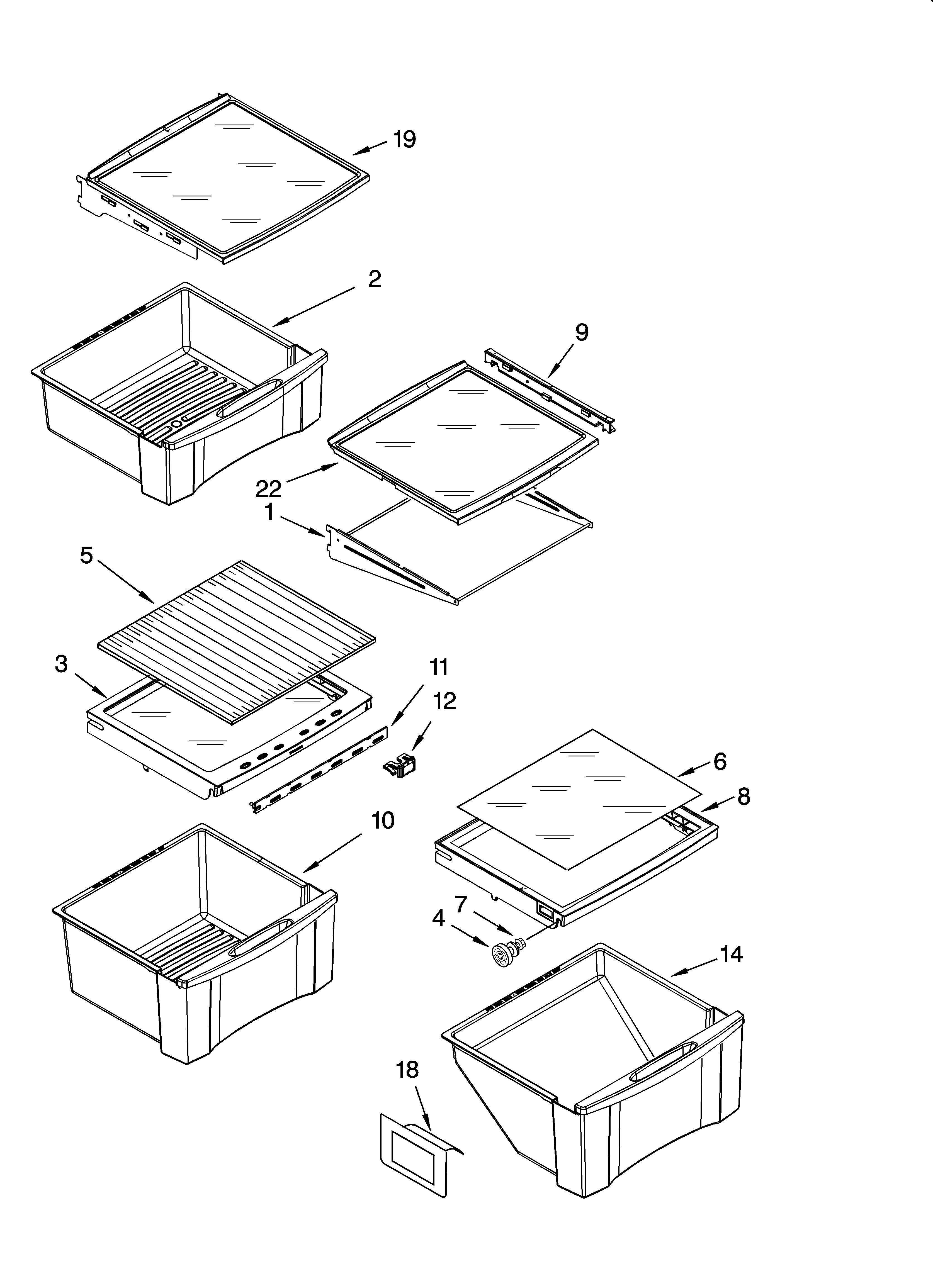 19
2
9
22
1
5
3
11
12
6
8
10
7
4
14
18