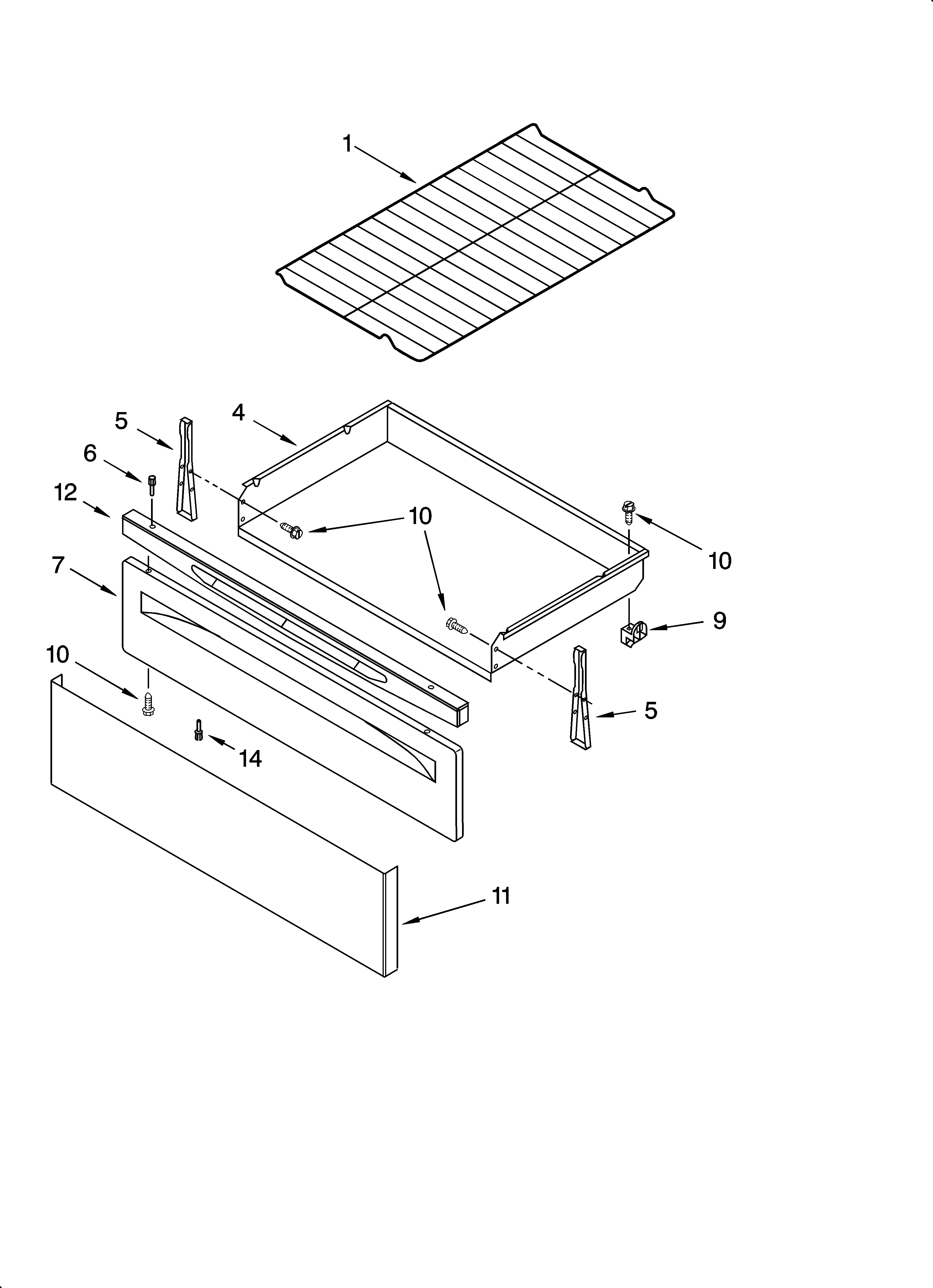 1

5

4

6

12

10

10

7

9

10

5

14

11