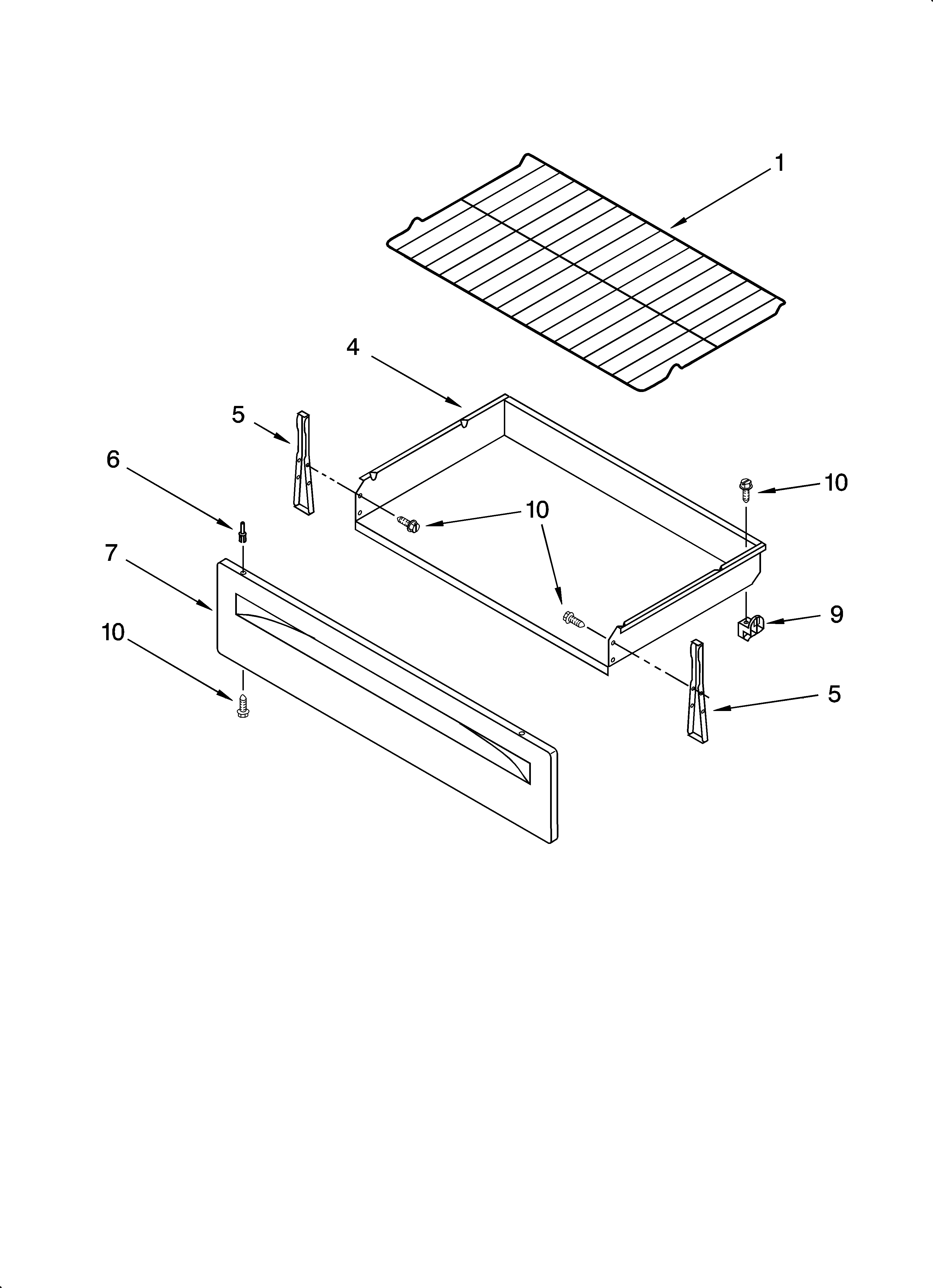 1
4
5
6
10
10
7
9
10
5