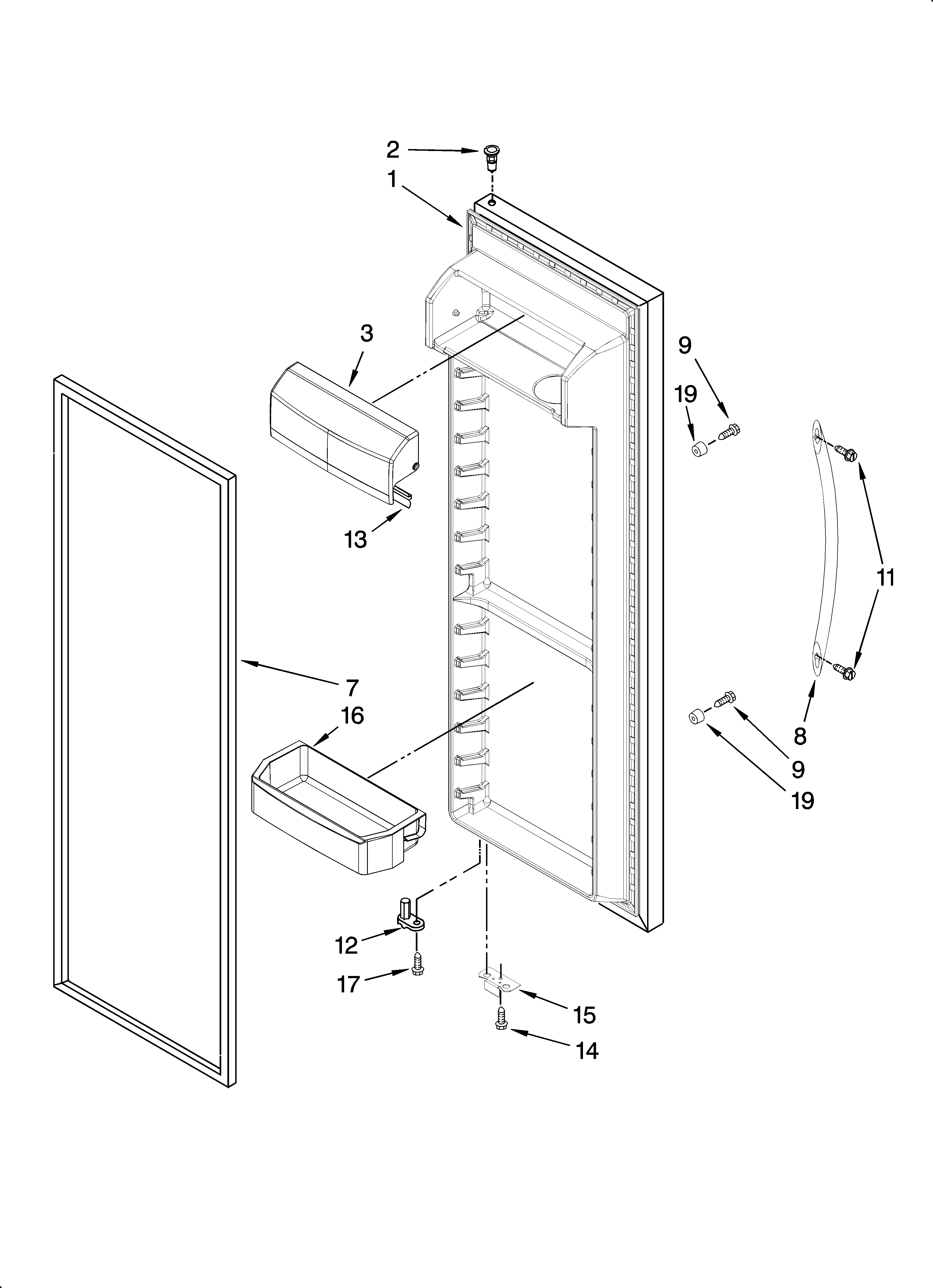 2
1
3
9
19
13
11
7
16
8
9
19
12
17
15
14