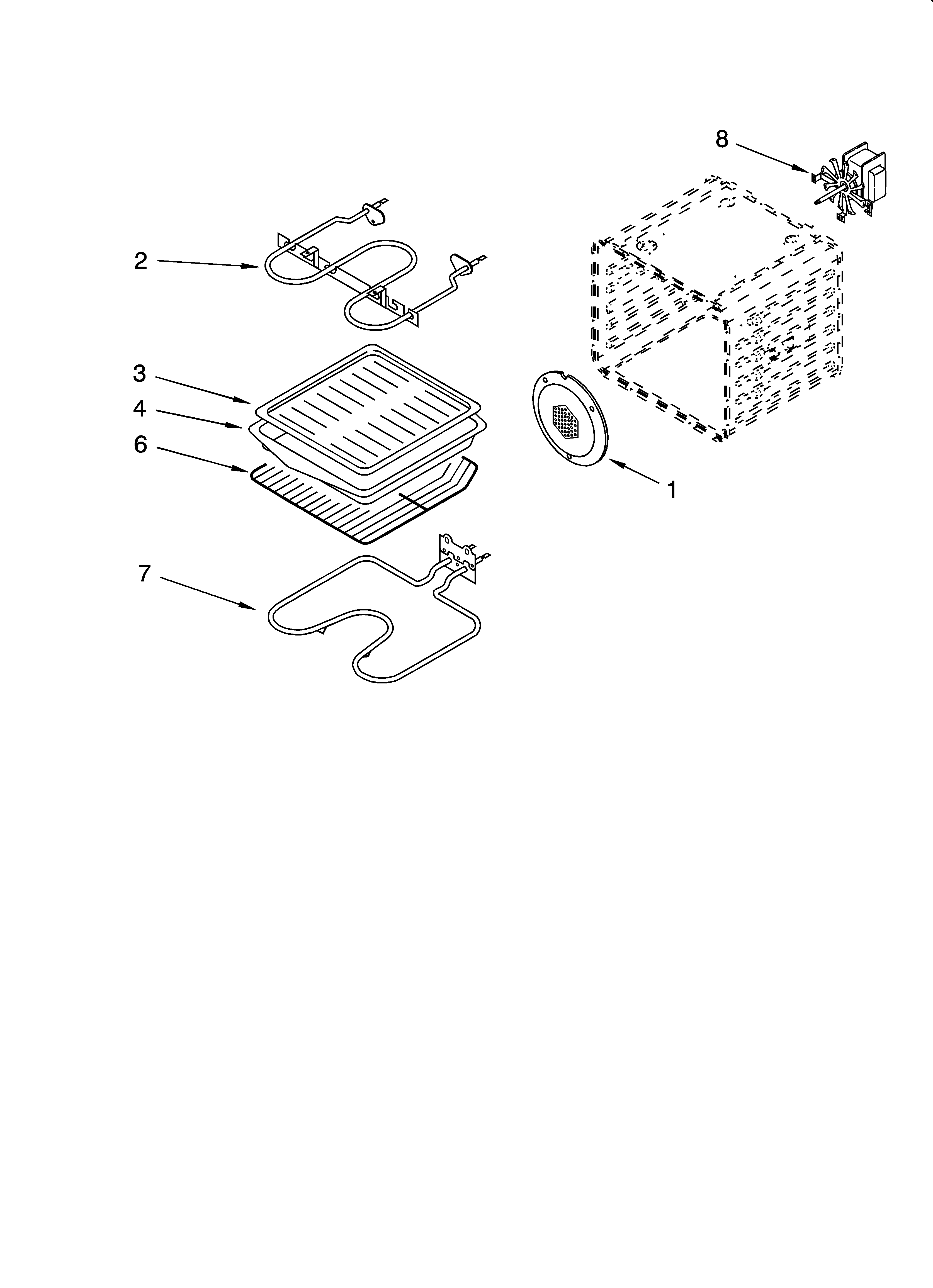 8
2
3
4
6
1
7