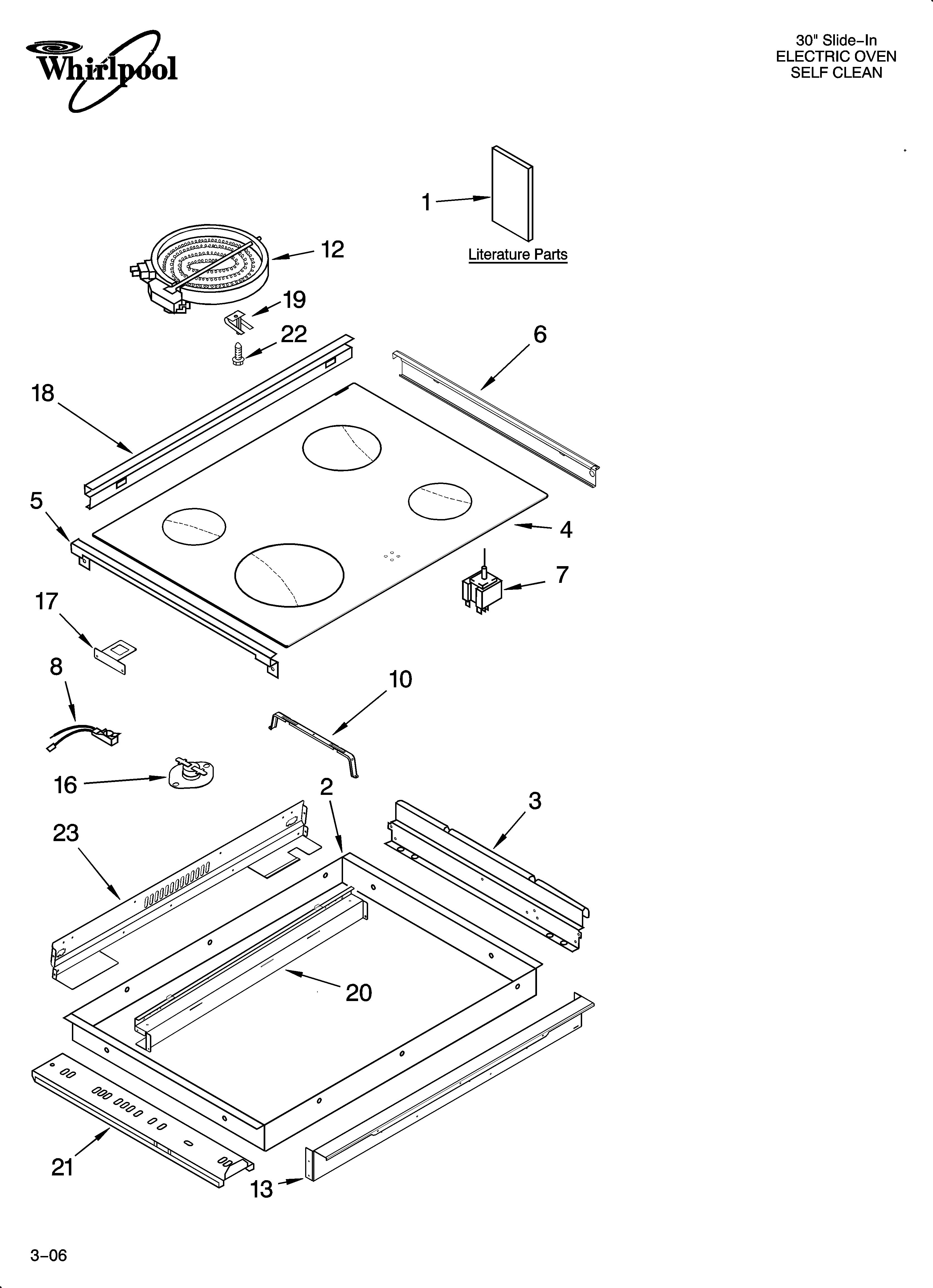 Whirlpool

30" Slide–In
ELECTRIC OVEN
SELF CLEAN

1

Literature Parts

12

19

22

6

18

5

4

7

17

8

10

16

2

3

23

20

21

13

3–06