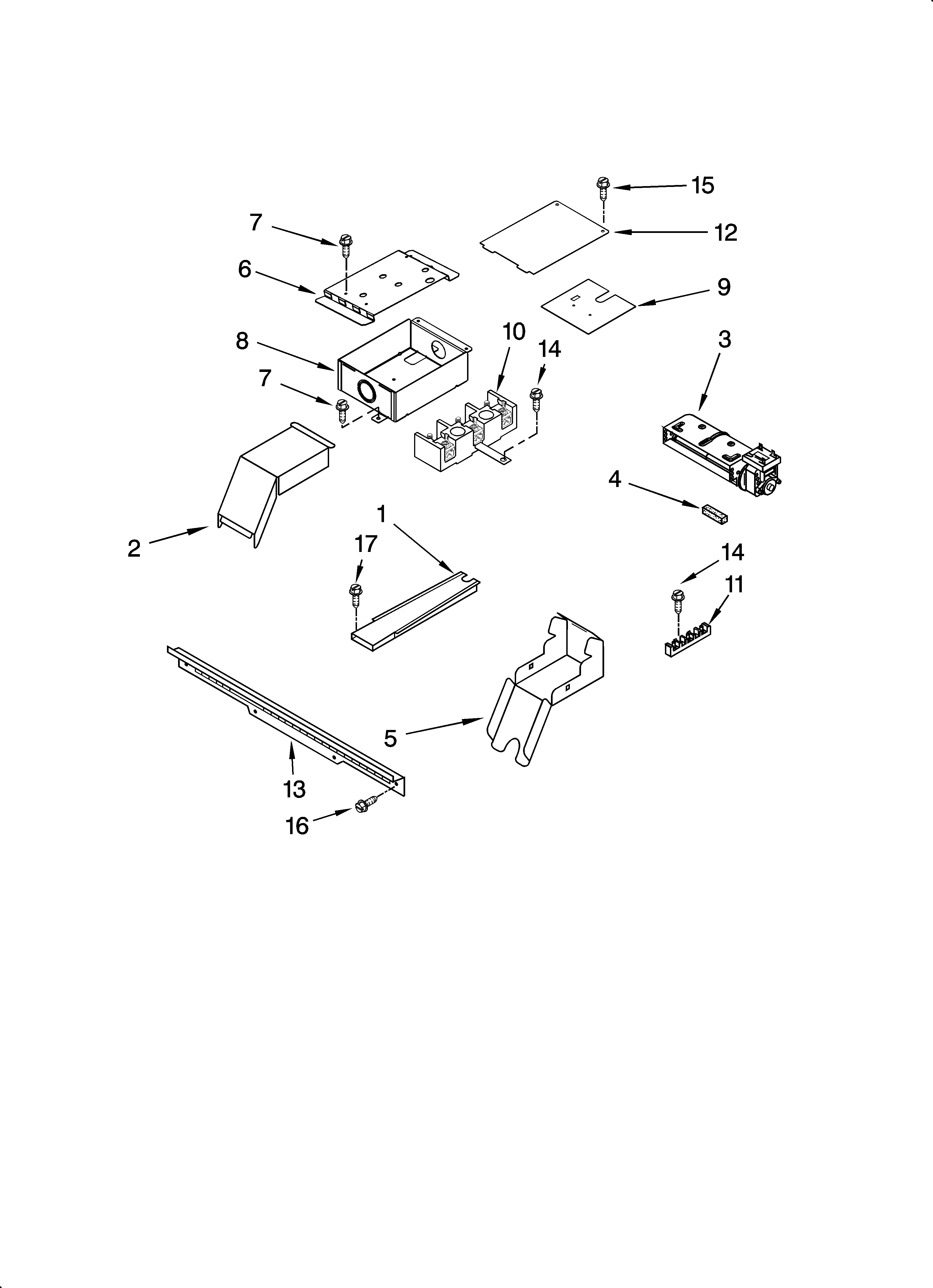 15
7
12
6
9
8
10
14
3
7
4
2
1
17
14
11
5
13
16