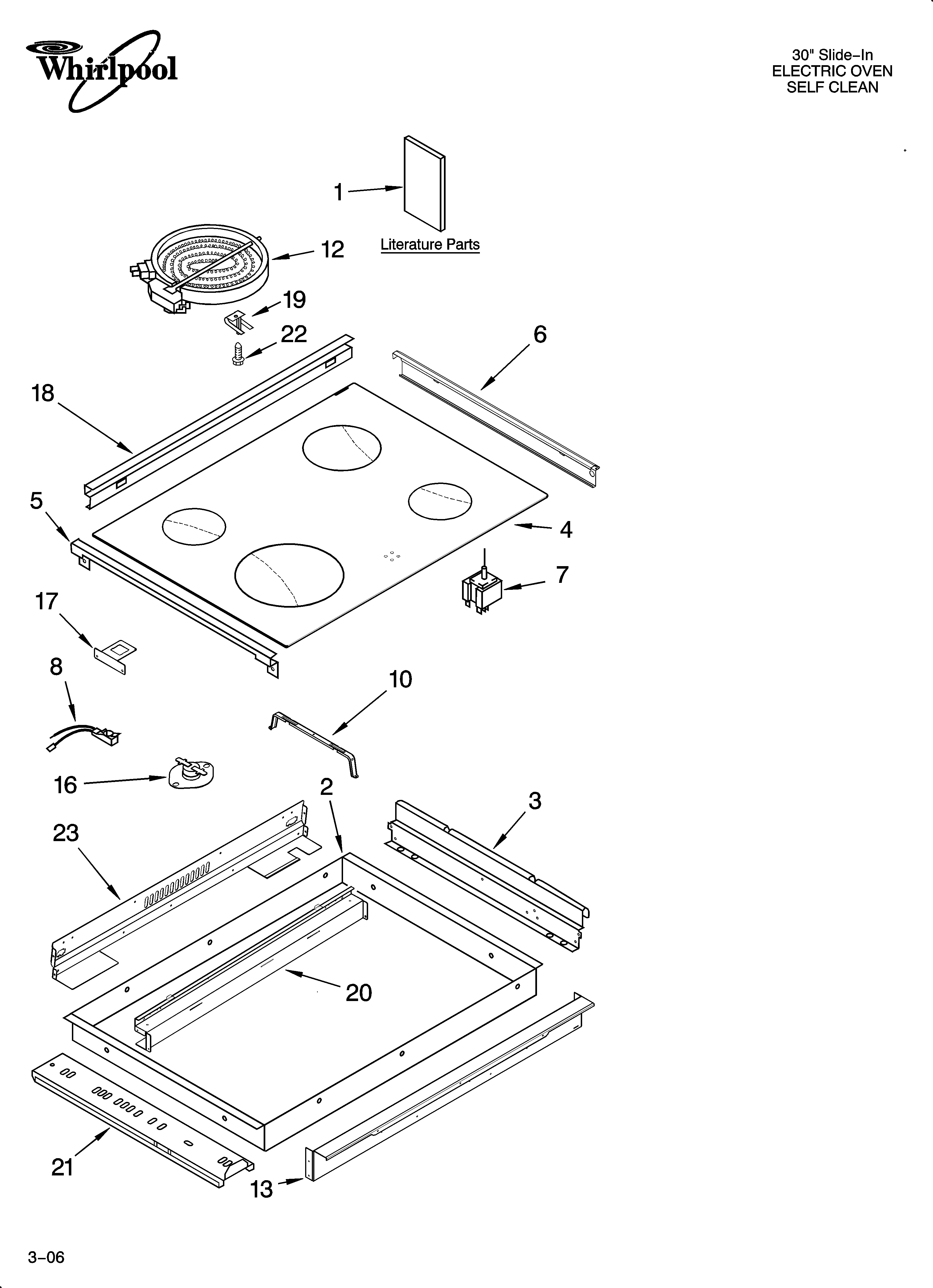 Whirlpool

30" Slide–In
ELECTRIC OVEN
SELF CLEAN

1
Literature Parts
12
19
22
6
18
5
4
7
17
8
10
16
2
3
23
20
21
13

3–06