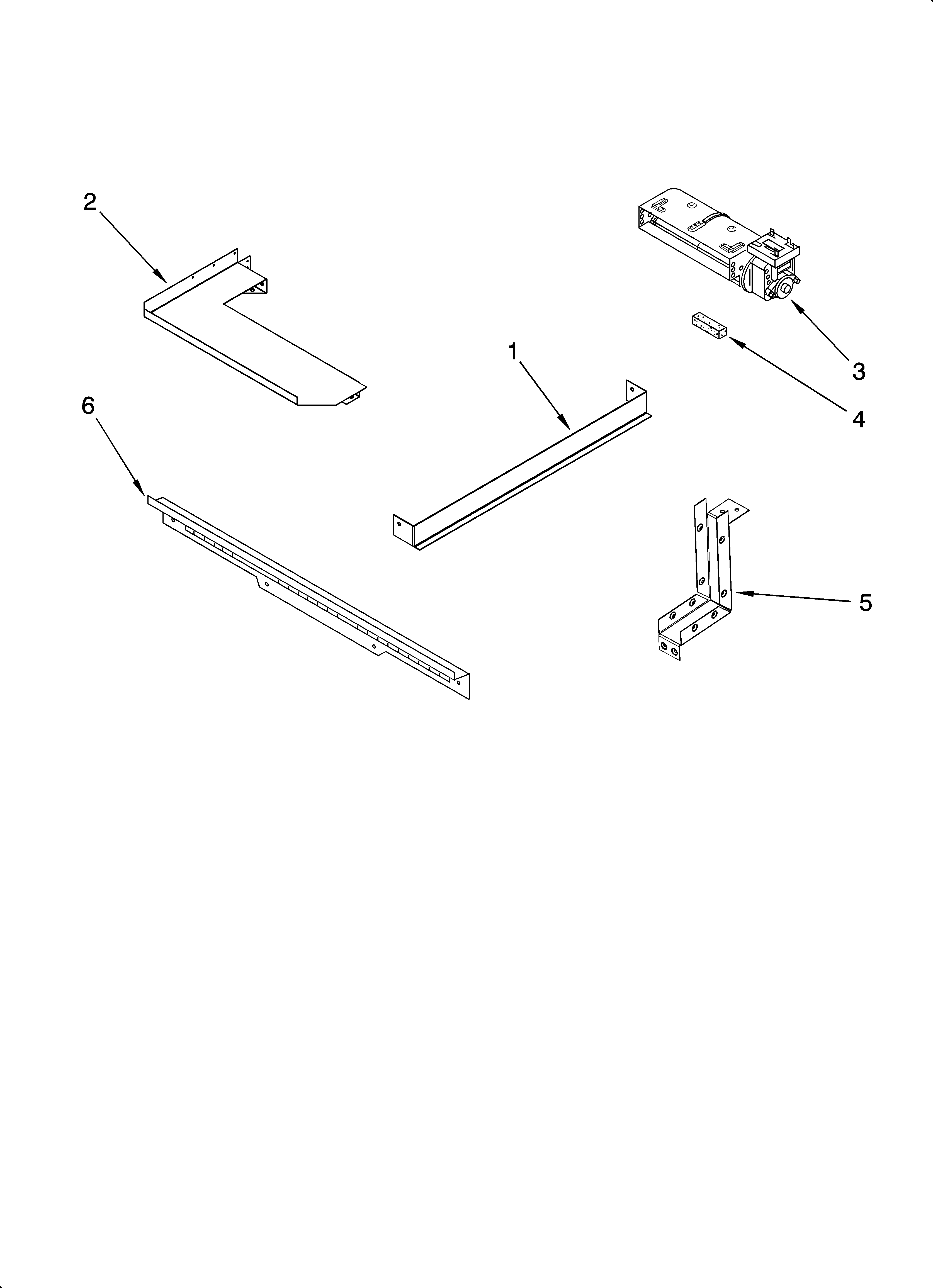 2

3

1

4

6

5