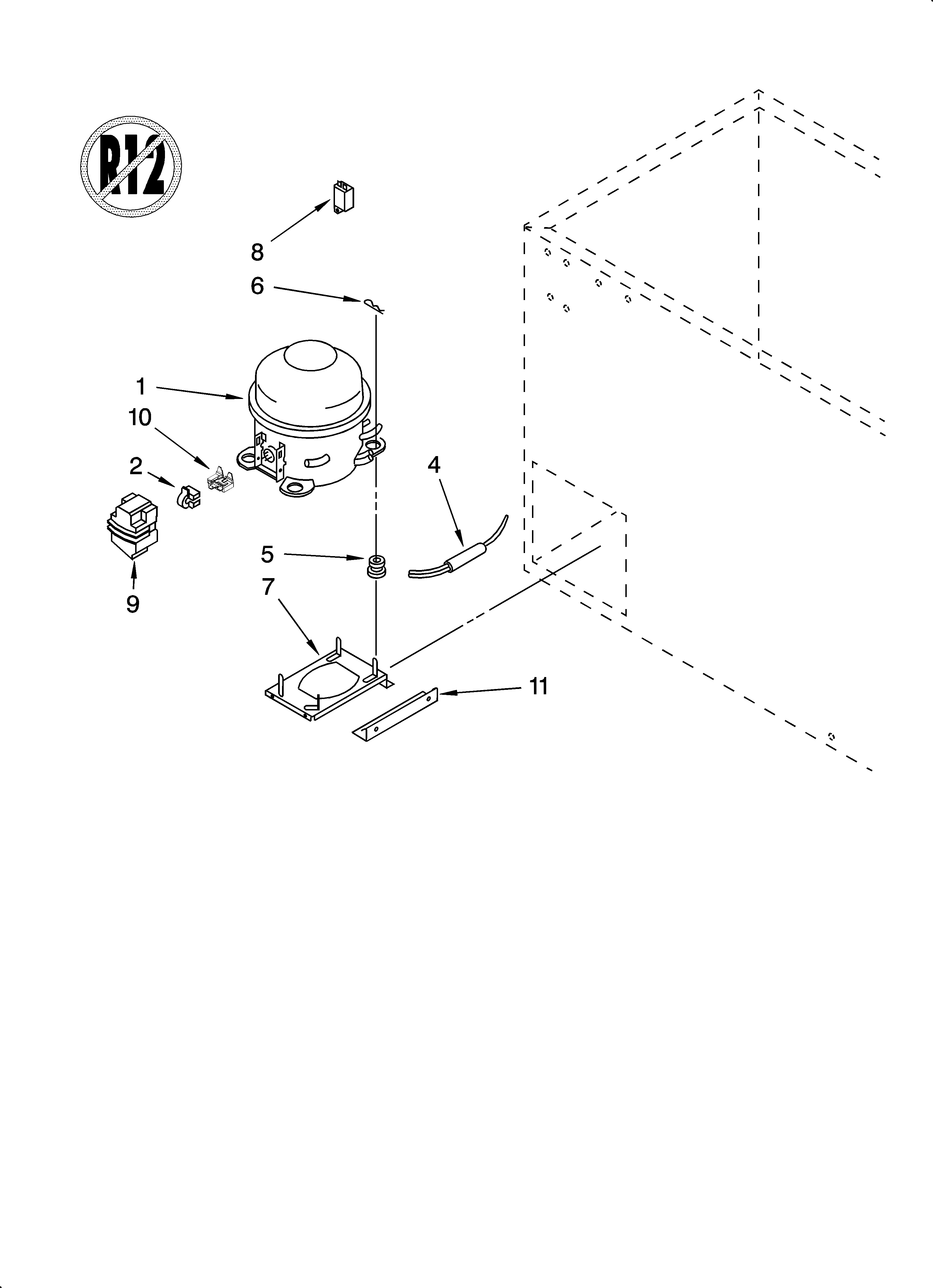 R12

8

6

1

10

2

4

5

9

7

11