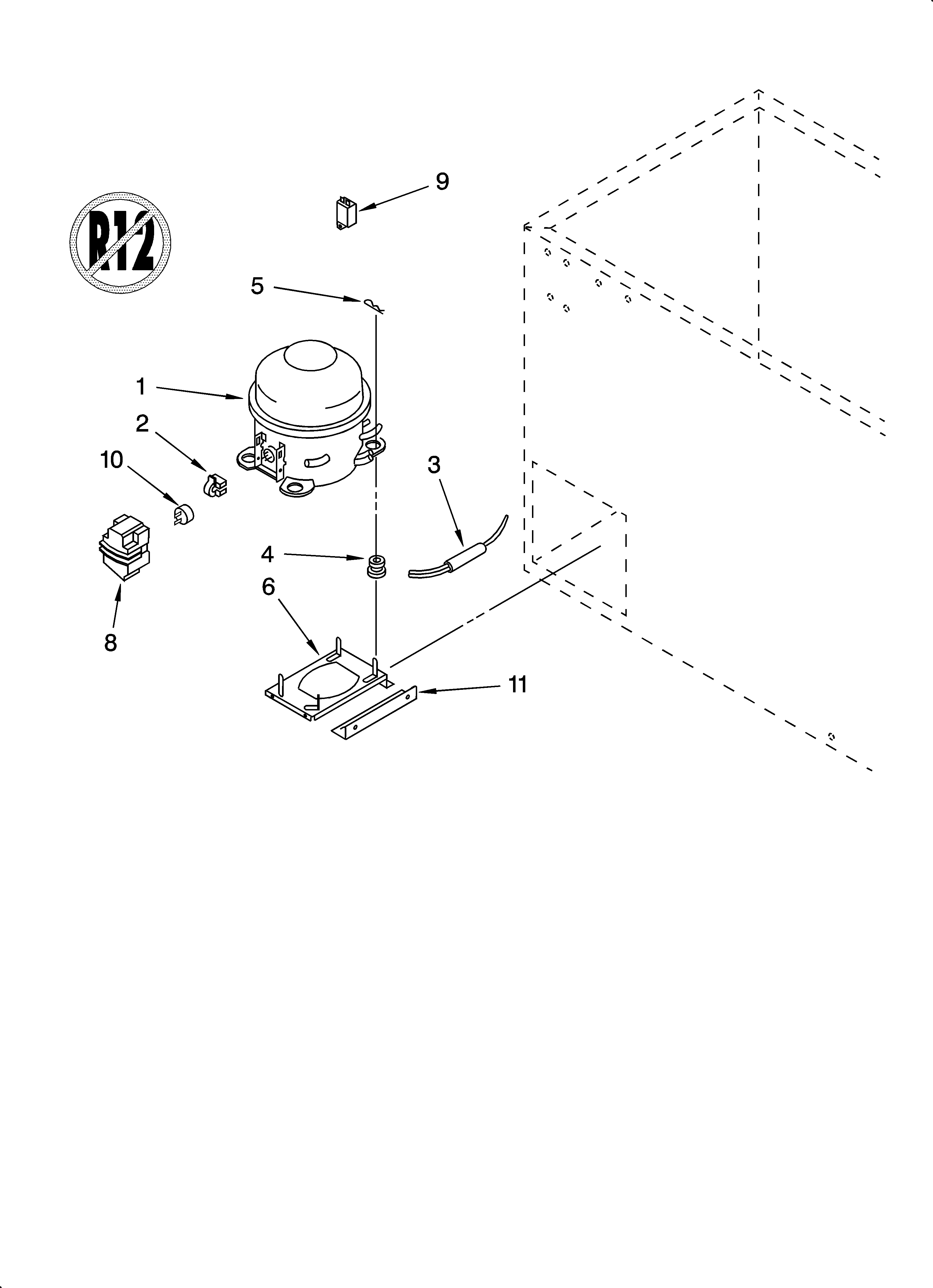 R12

9

5

1

2

10

3

4

6

8

11