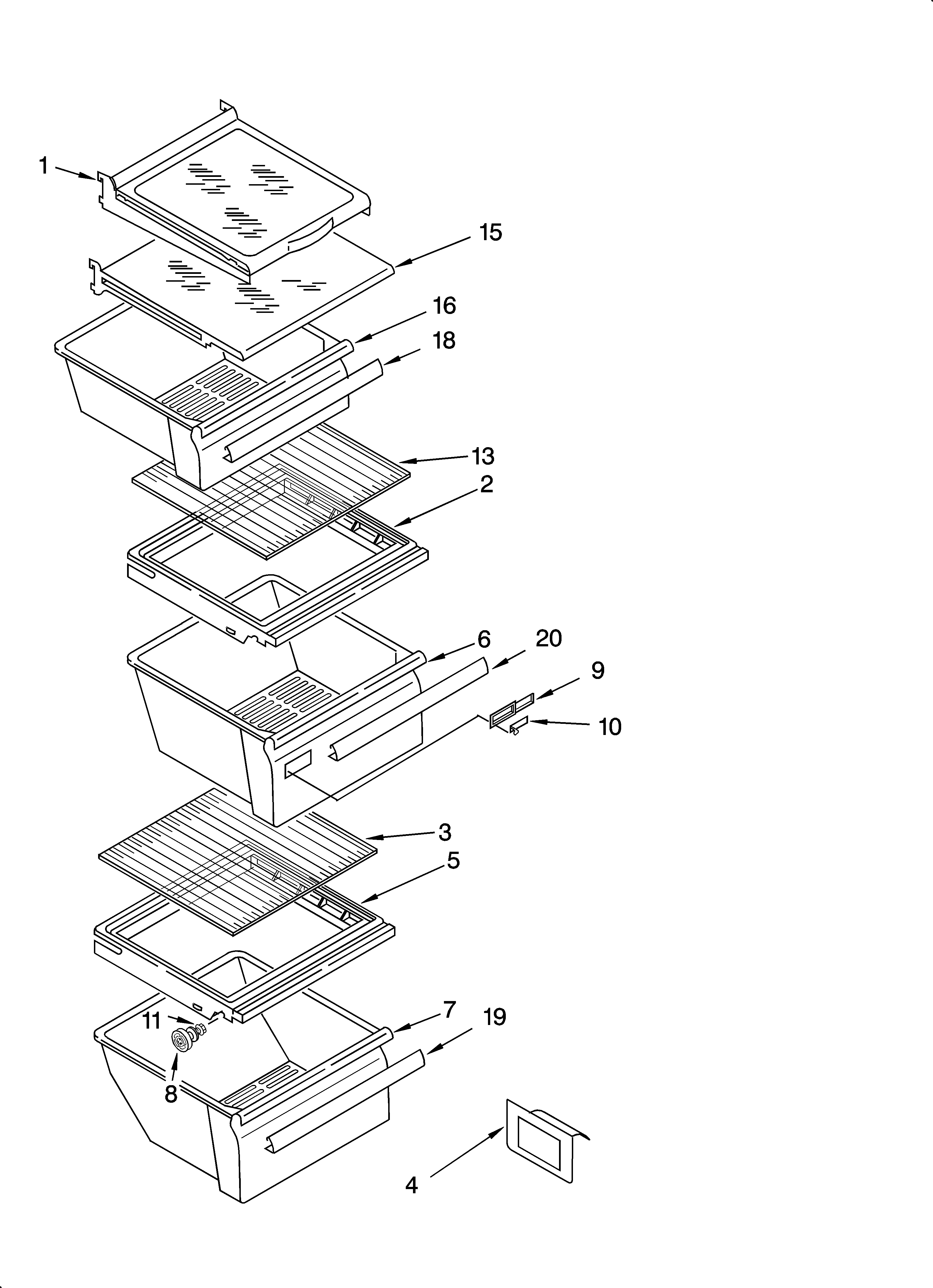 1
15
16
18
13
2
6
20
9
10
3
5
11
7
19
8
4