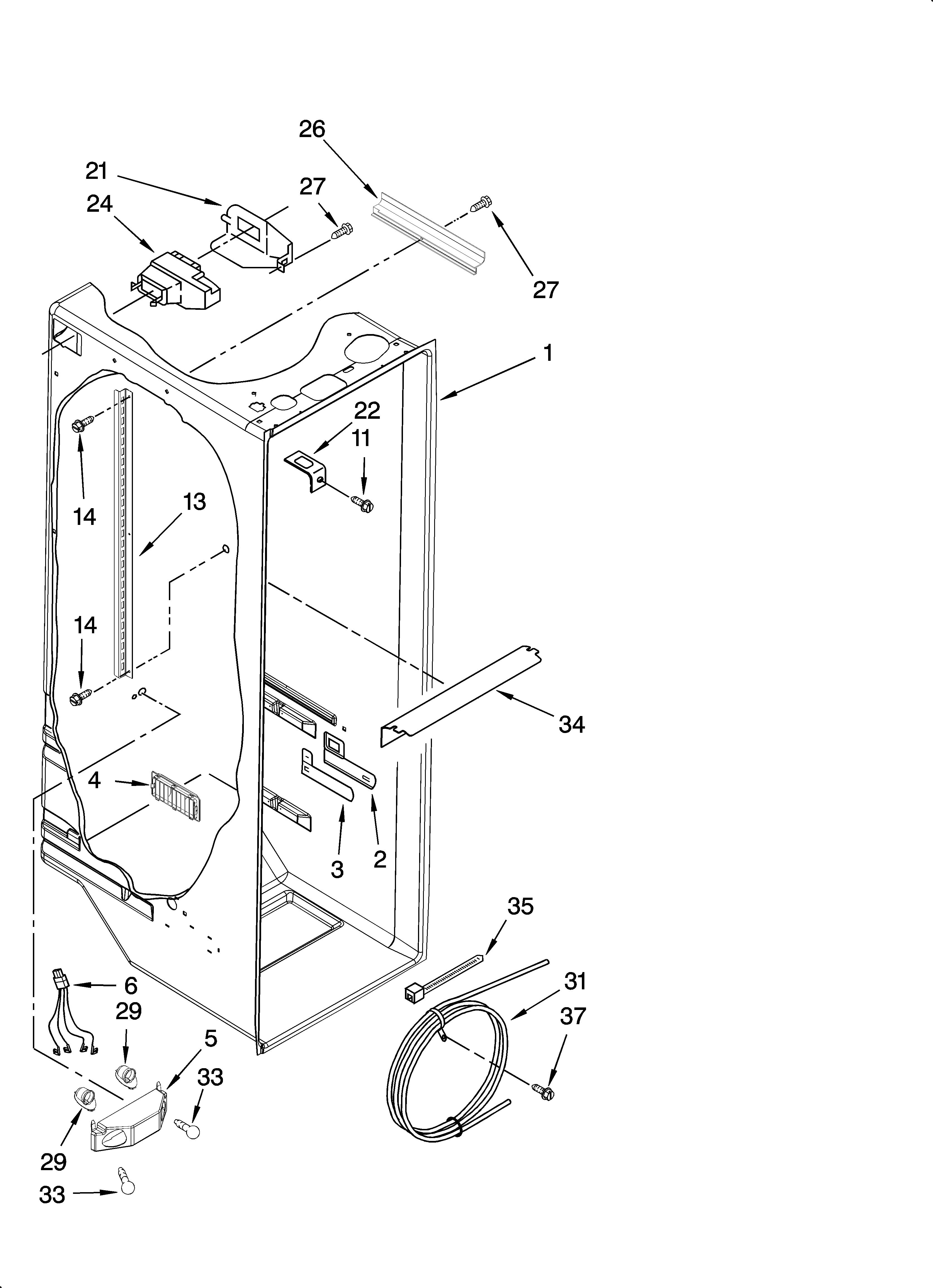 26
21
27
24
27
1
22
11
14
13
14
34
4
3
2
35
6
31
29
37
5
33
29
33