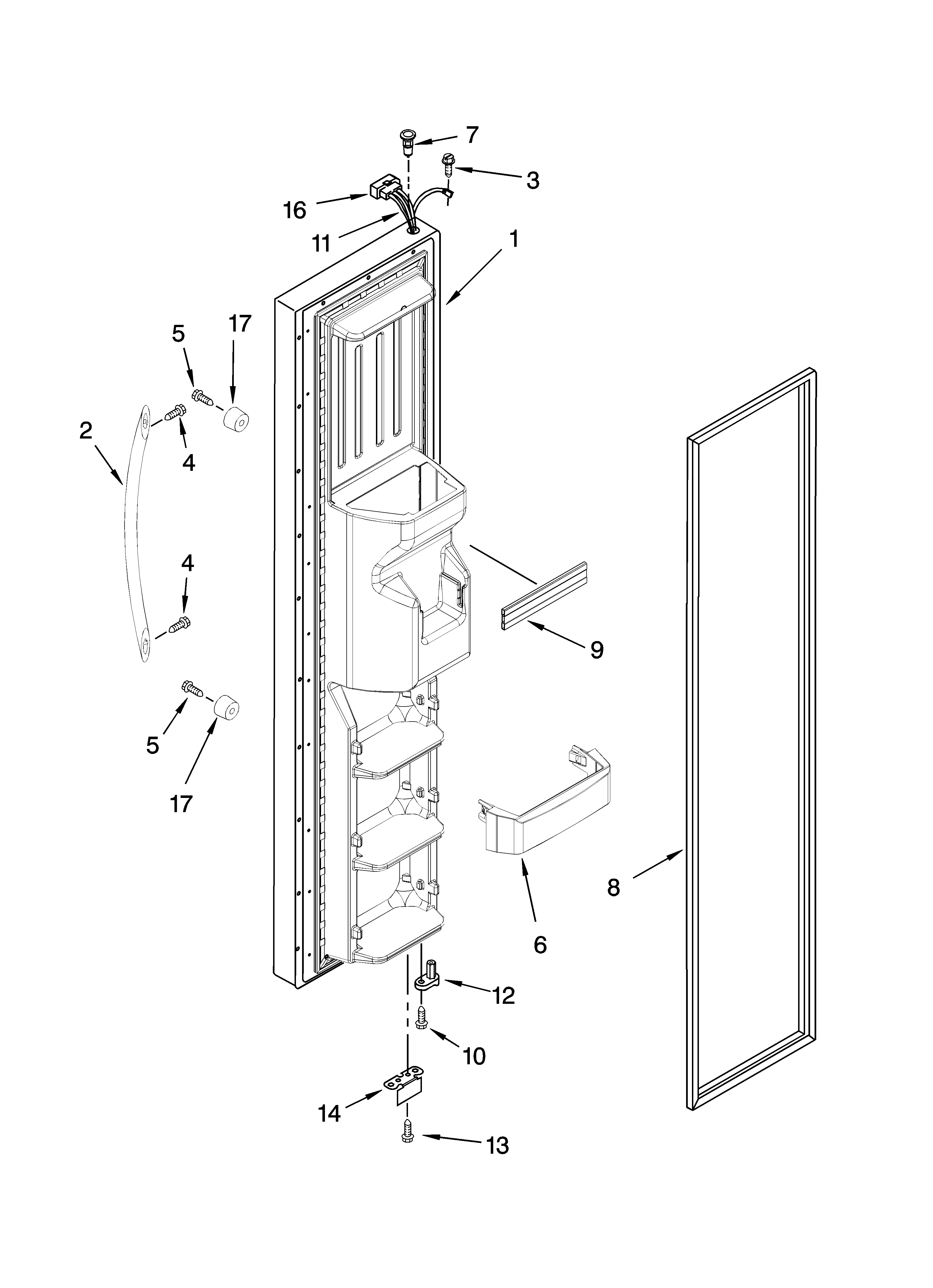 7
3
16
11
1
5
17
2
4
4
9
5
17
8
6
12
10
14
13