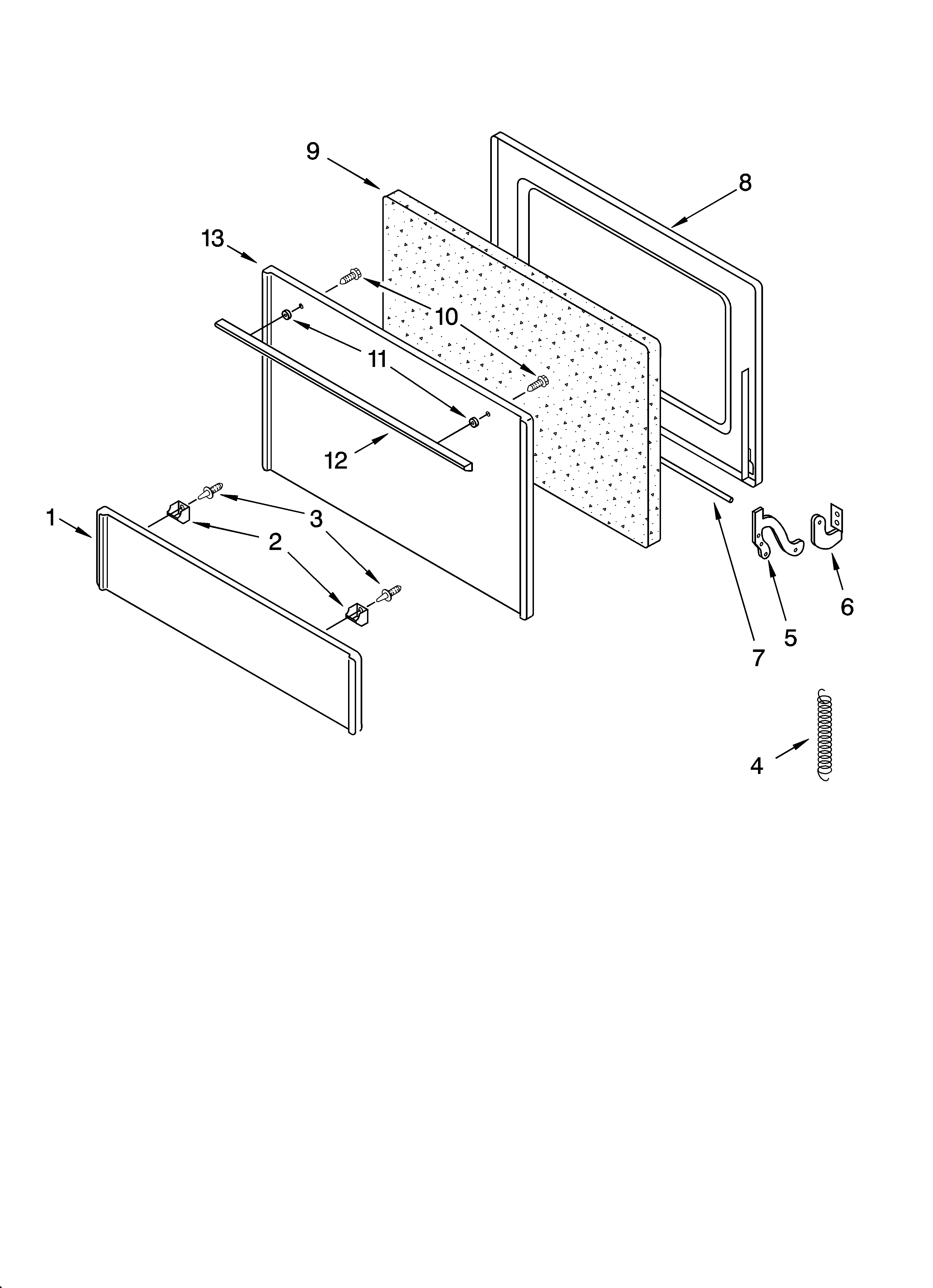 9
8
13
10
11
12
1
3
2
7
5
6
4