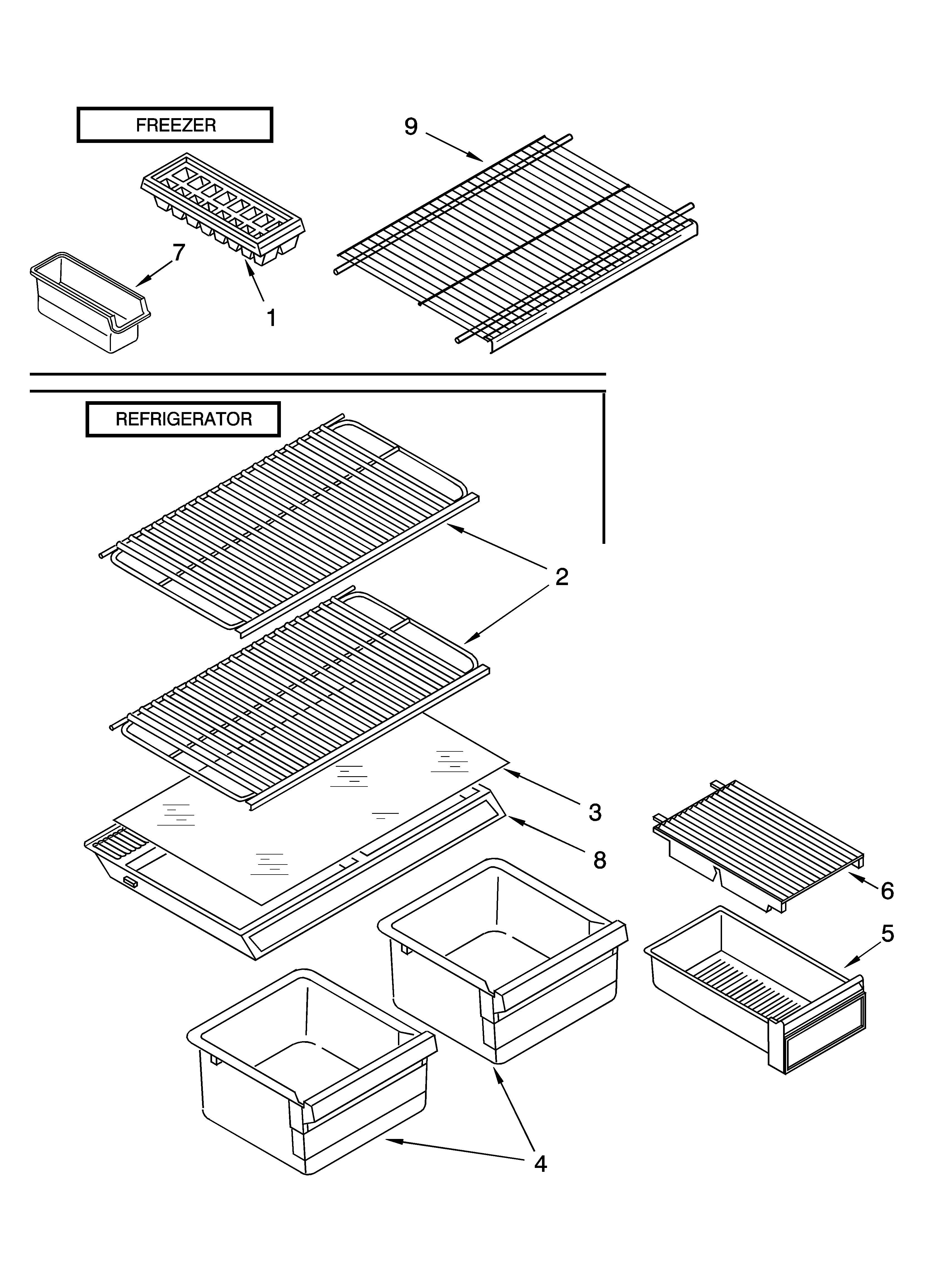 FREEZER

9

7

1

REFRIGERATOR

2

3

8

6

5

4