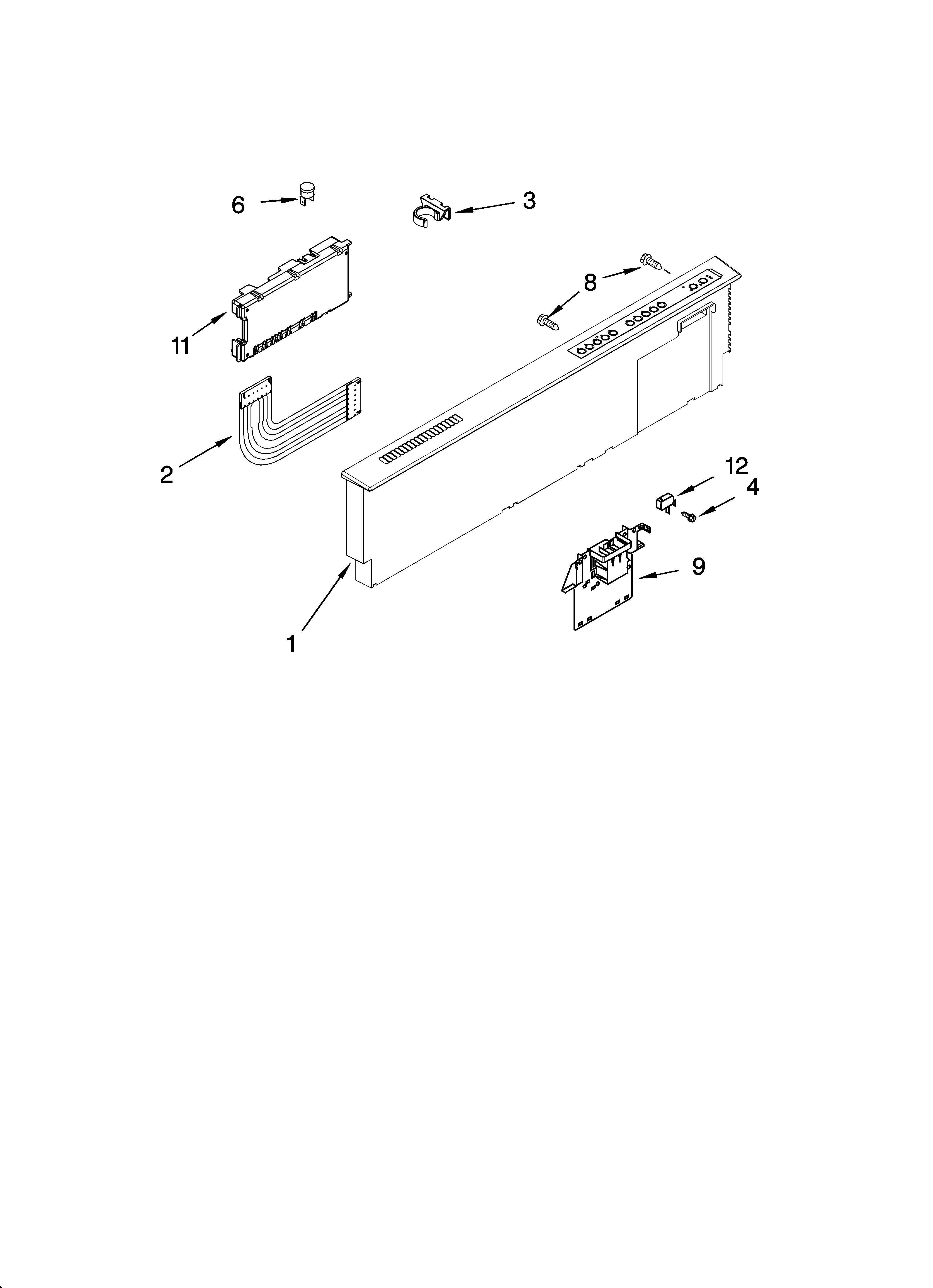 6
3
8
11
2
12
4
9
1