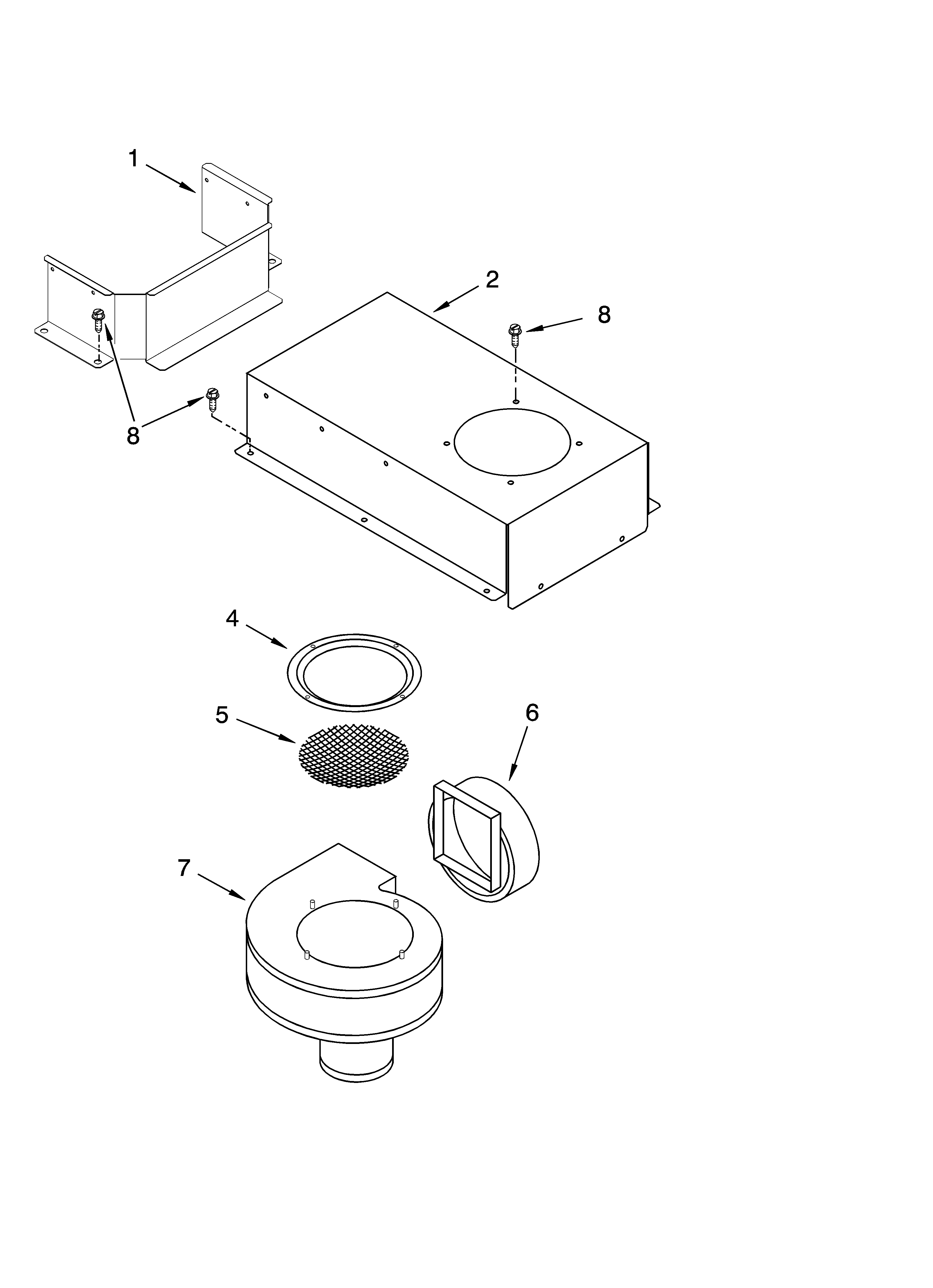 1
2
8
8
4
5
6
7