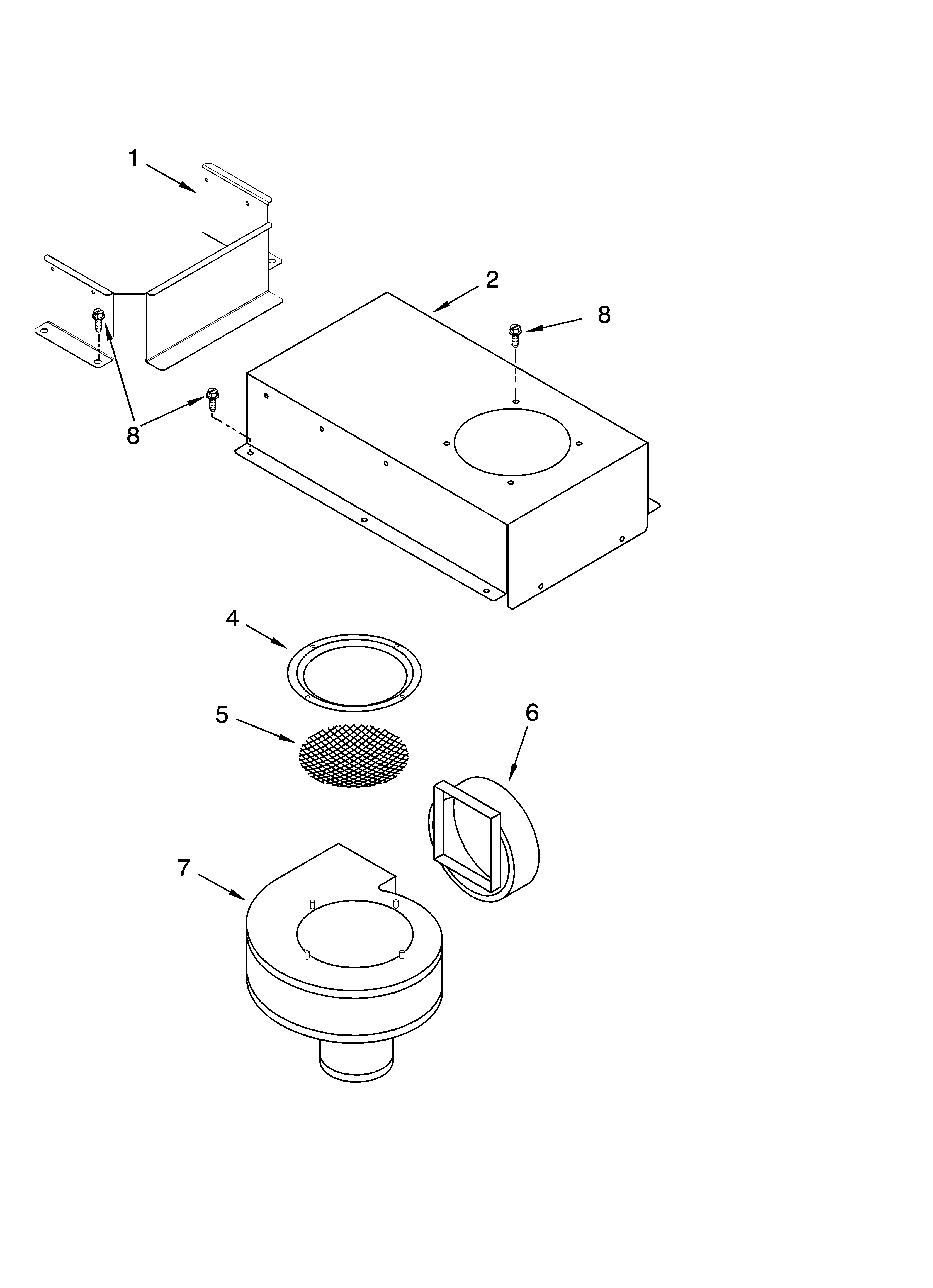 1

2

8

8

4

5

6

7