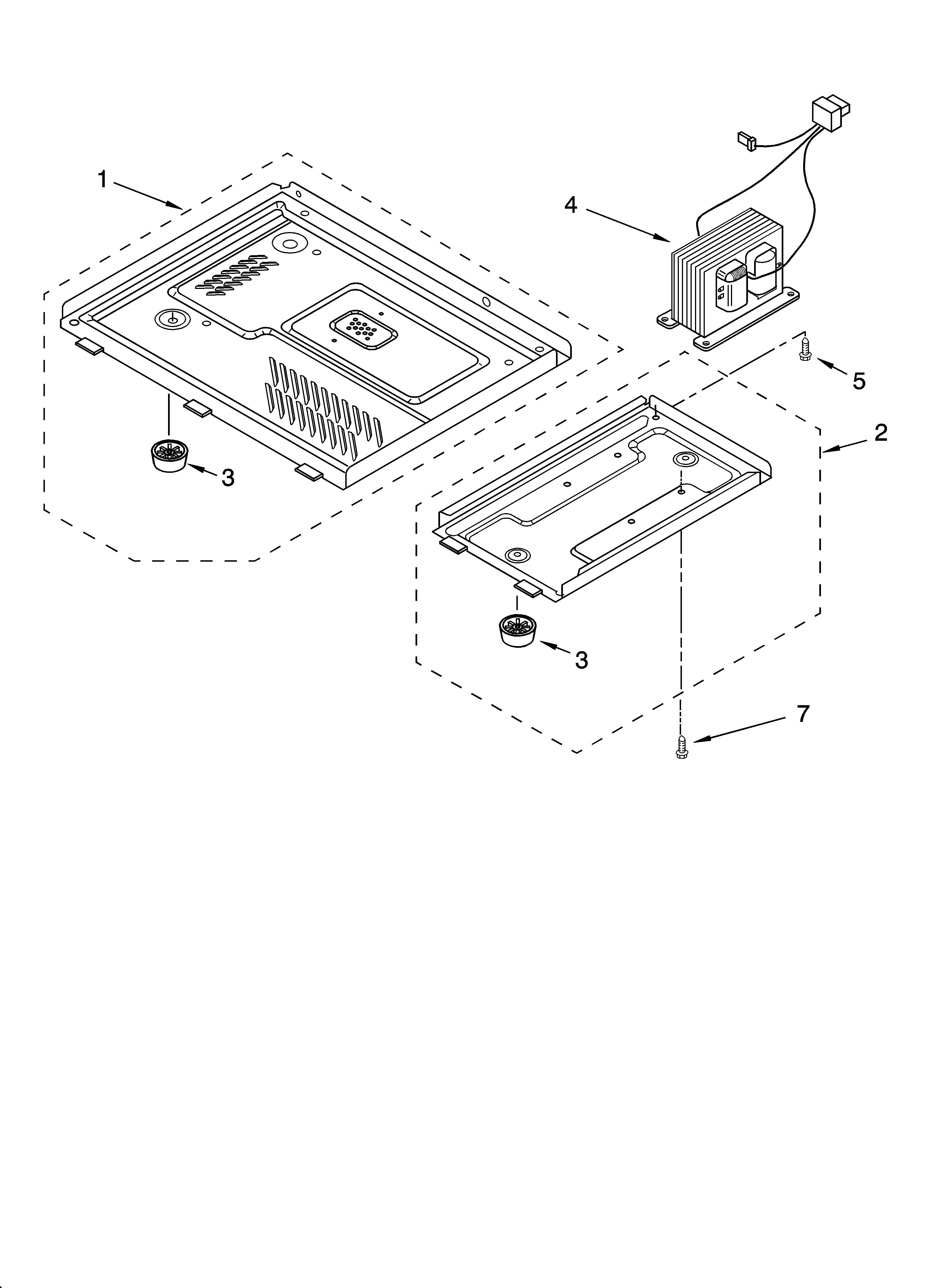 1
4
5
2
3
3
7