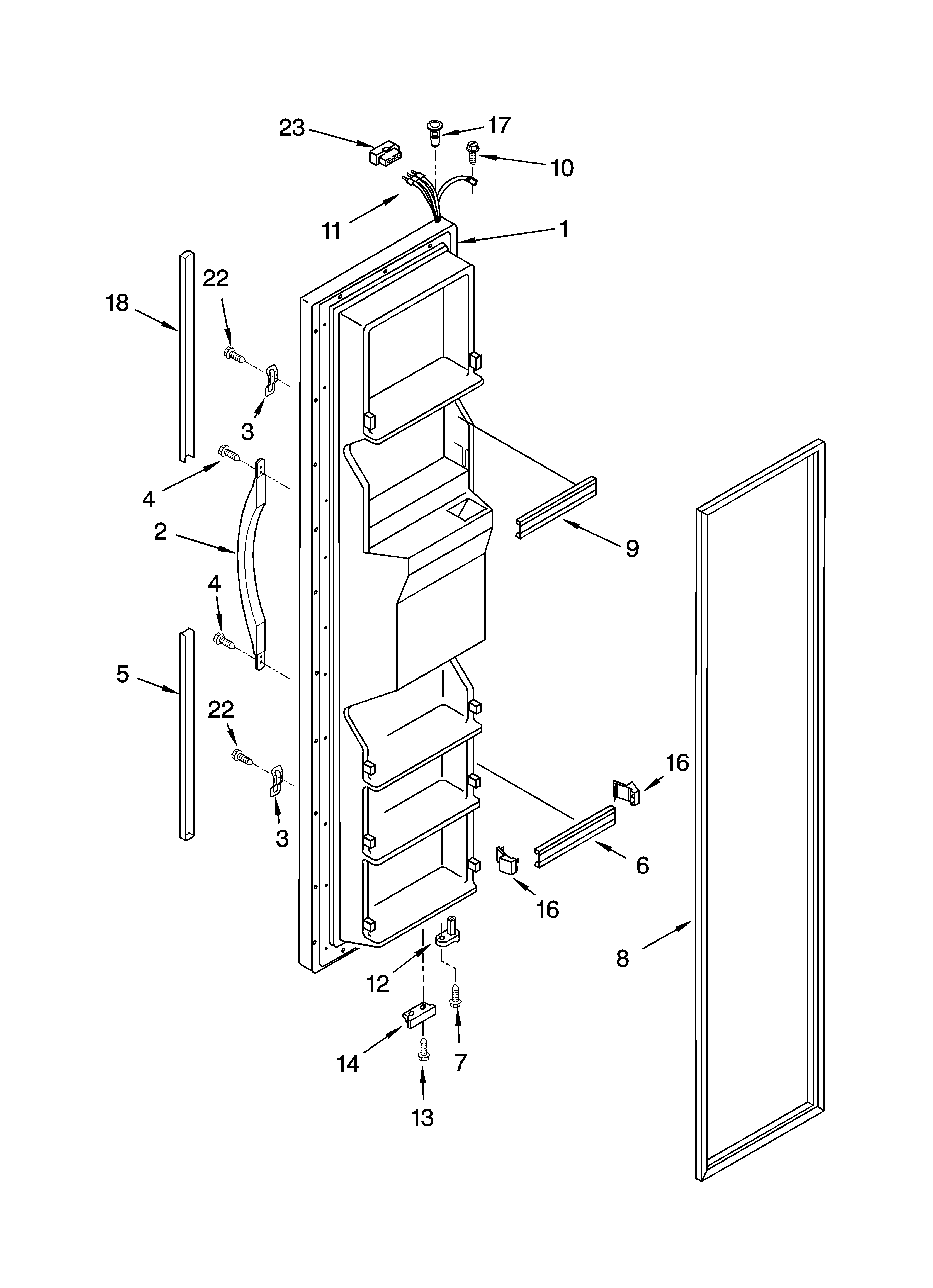 23
17
10
11
1
22
18
3
4
2
9
4
5
22
16
3
6
16
8
12
14
7
13