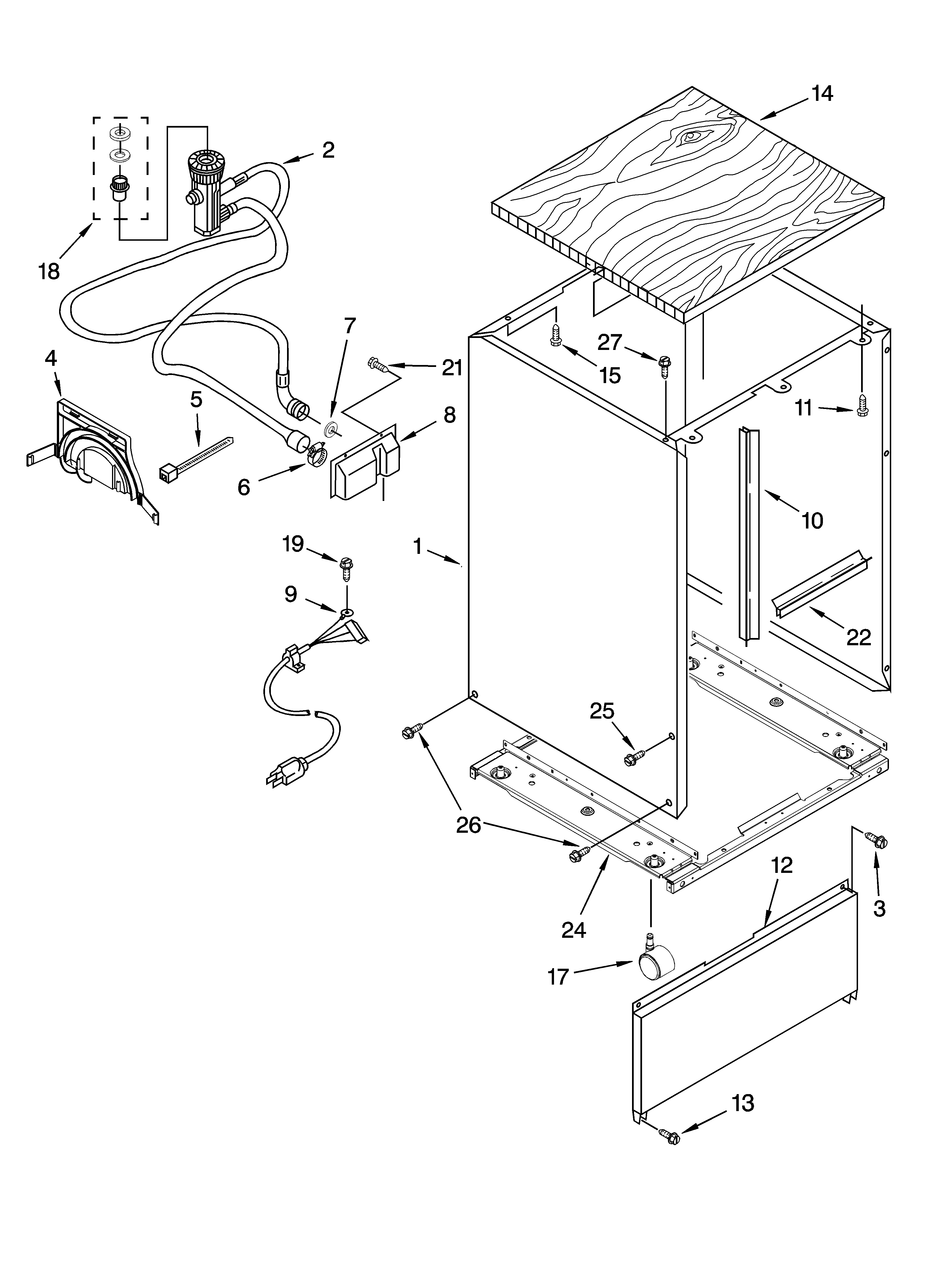 14
2
18
7
27
21
15
4
5
8
11
6
10
19
1
9
22
25
26
12
3
24
17
13