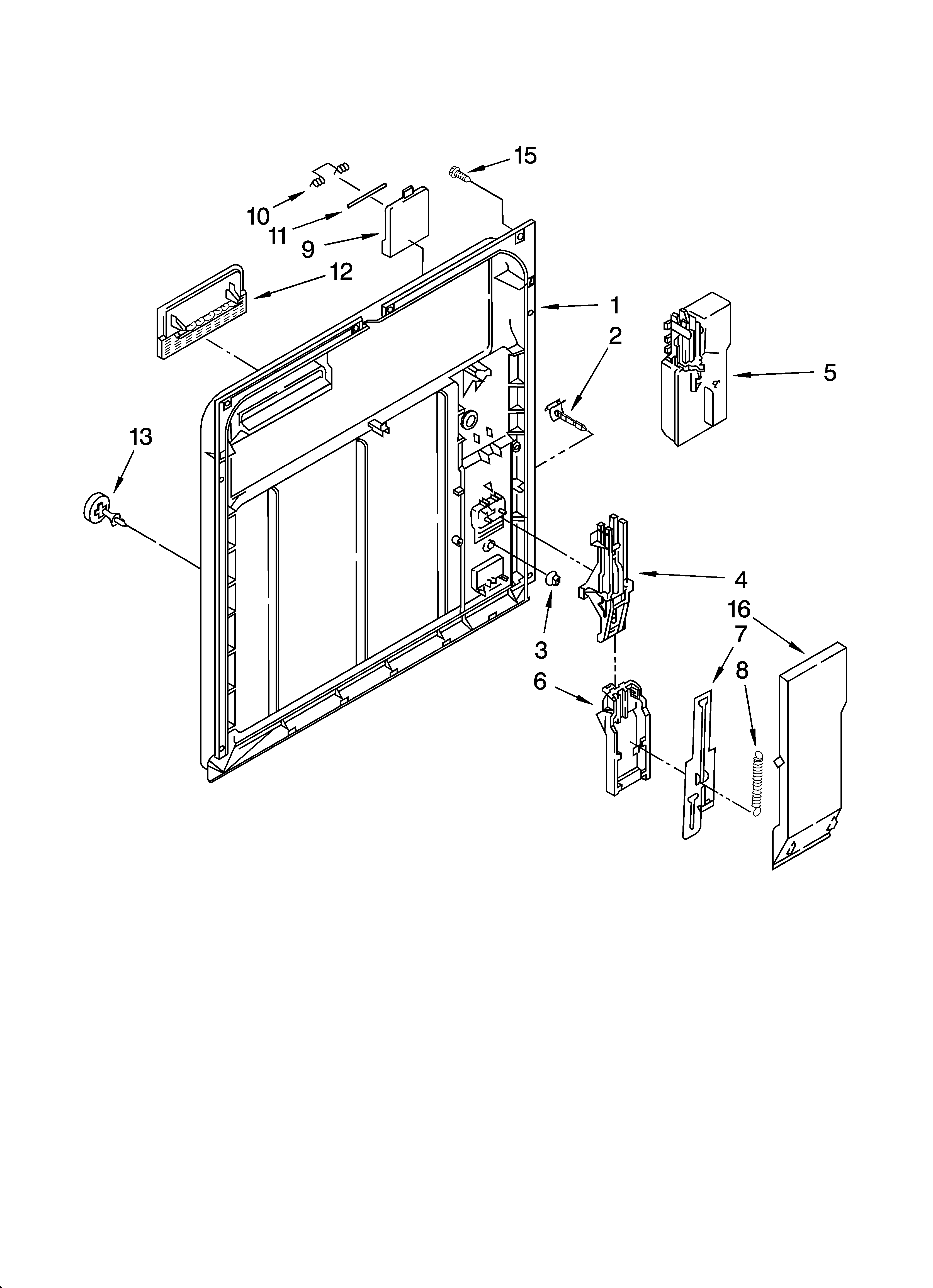 15
10
11
9
12
1
2
5
13
4
16
7
8
3
6