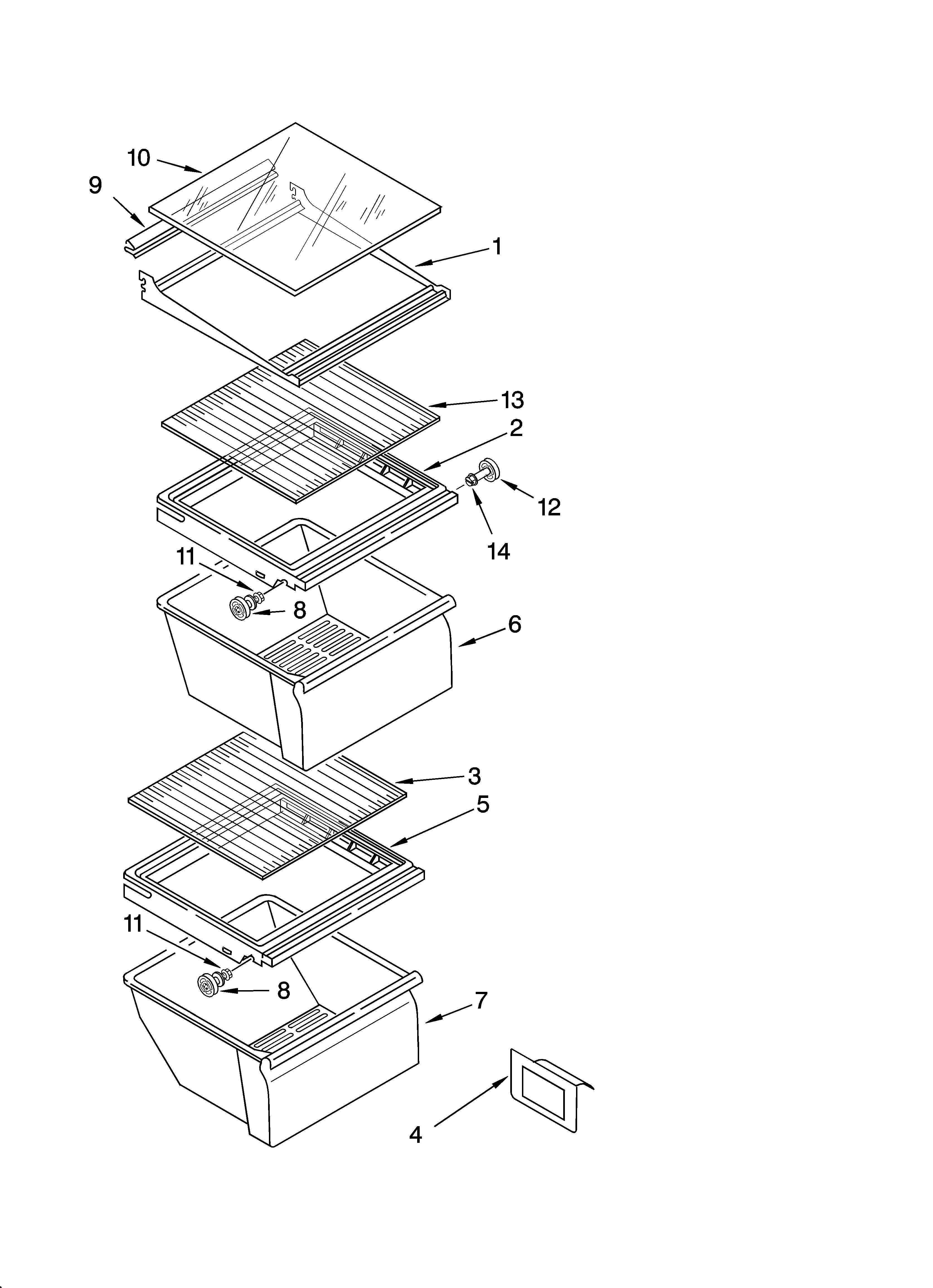 10
9
1
13
2
12
14
11
8
6
3
5
11
8
7
4