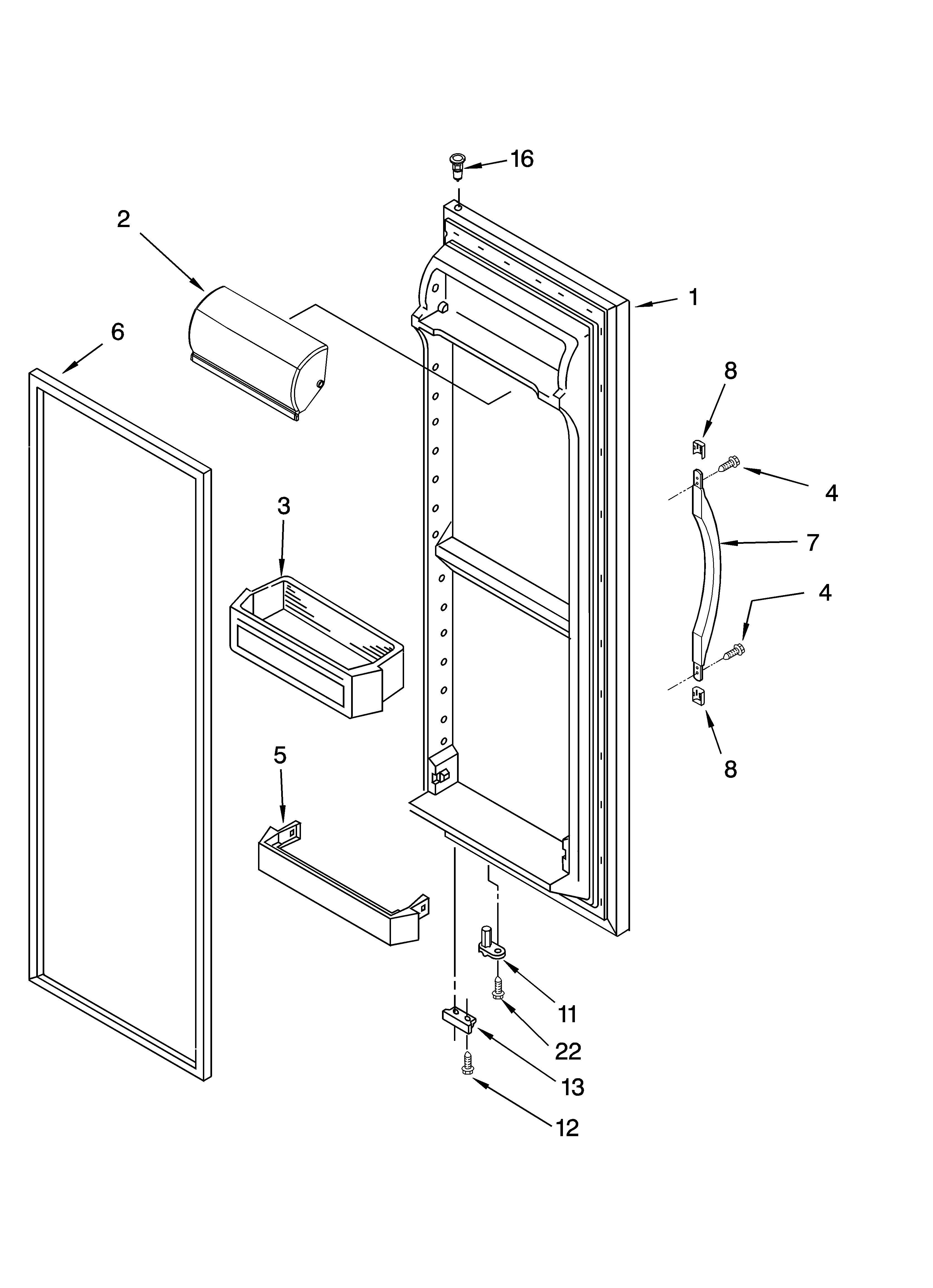 16
2
1
6
8
4
3
7
4
8
5
11
22
13
12