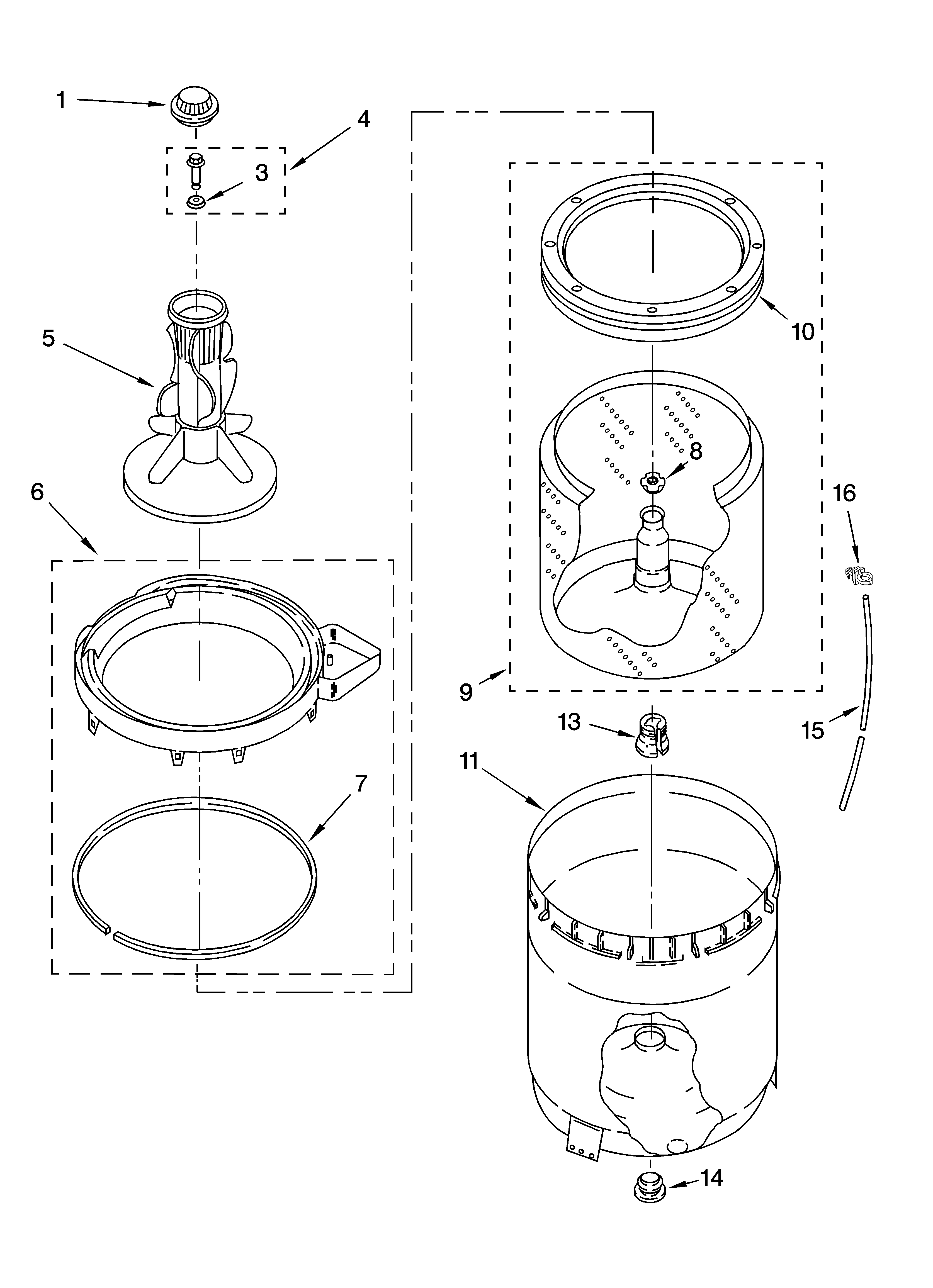 1
4
3
5
6
7
10
8
16
9
13
15
11
14