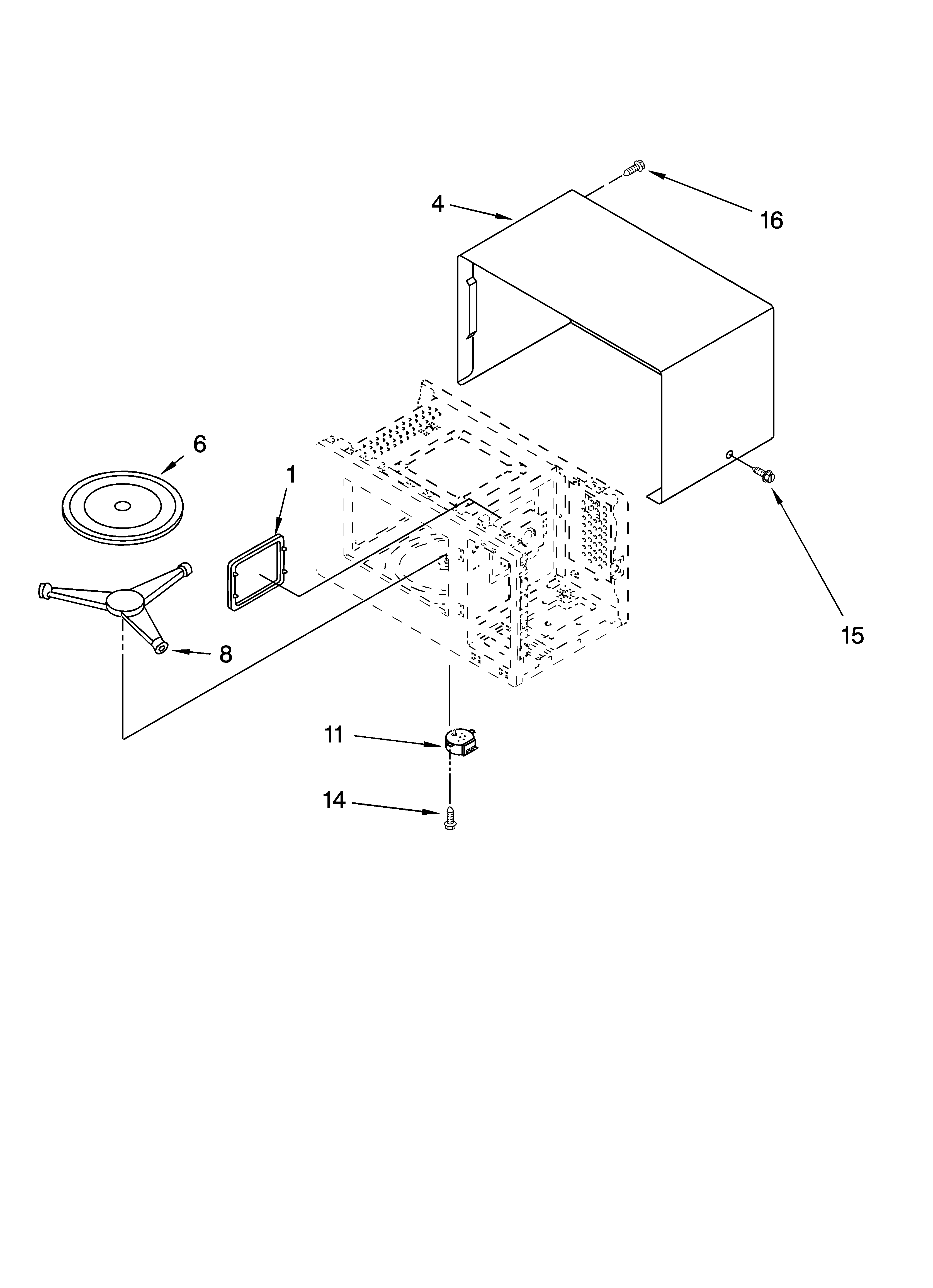 4

16

6

1

15

8

11

14