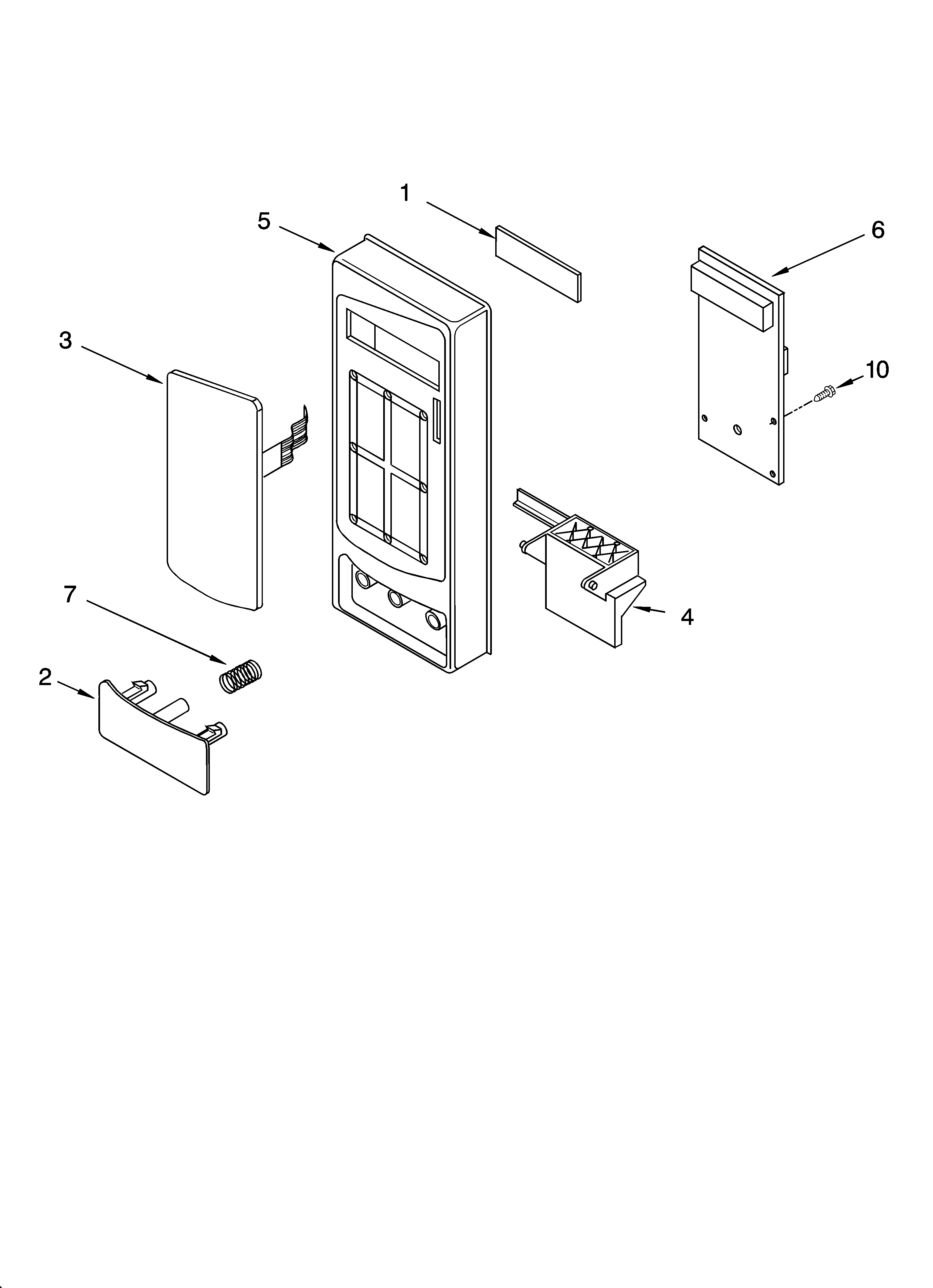 1
5
6
3
10
7
4
2