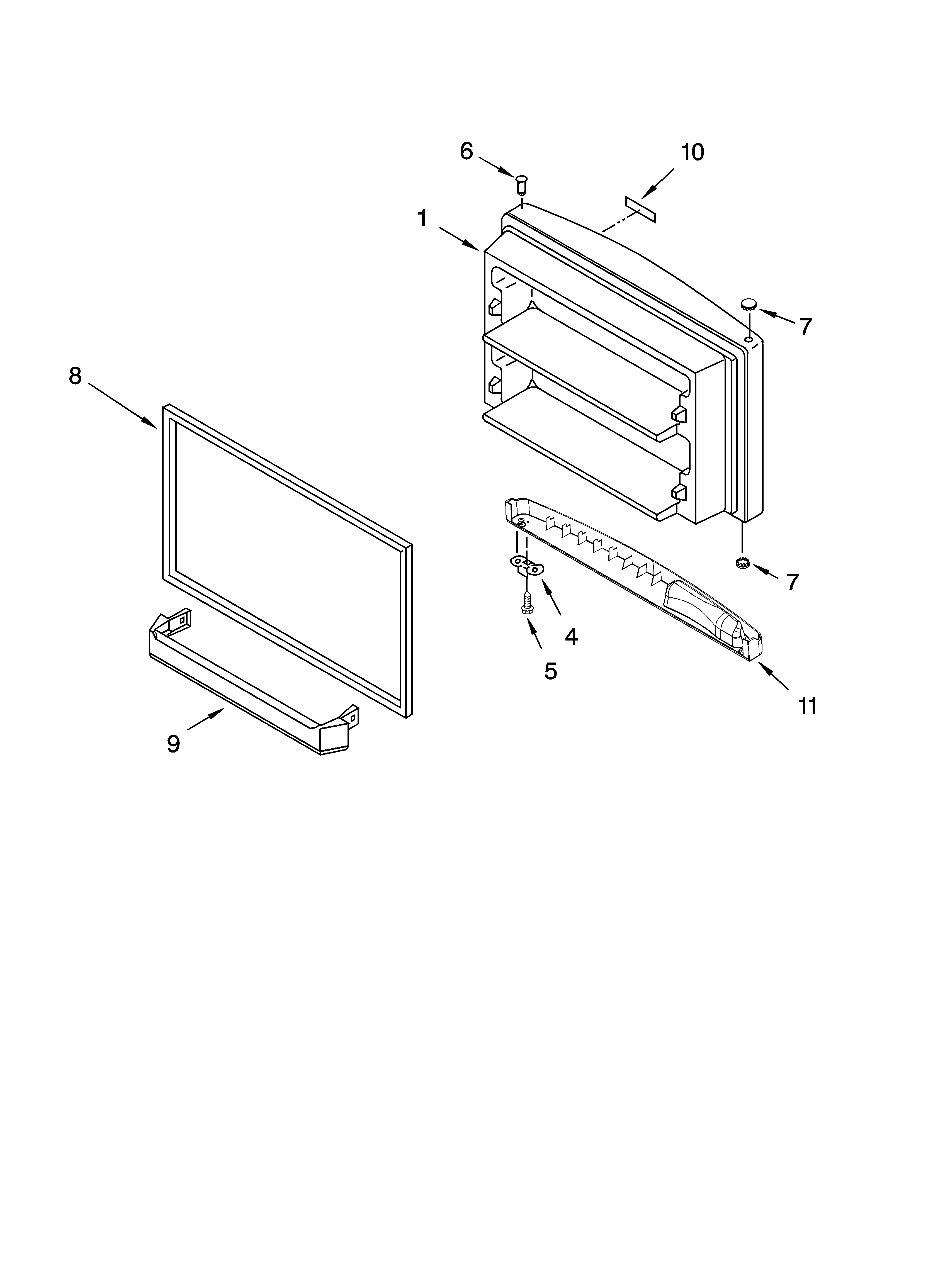 6
10
1
7
8
7
4
5
11
9